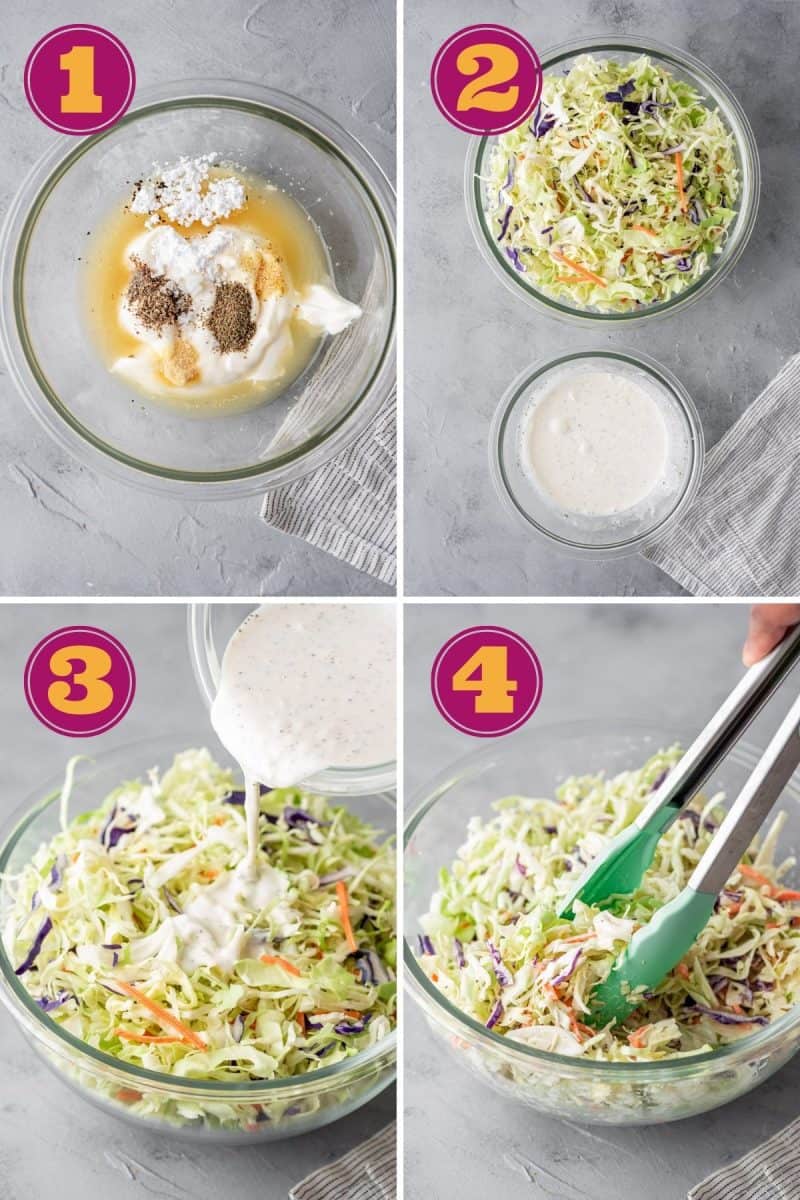 1

2

3

4