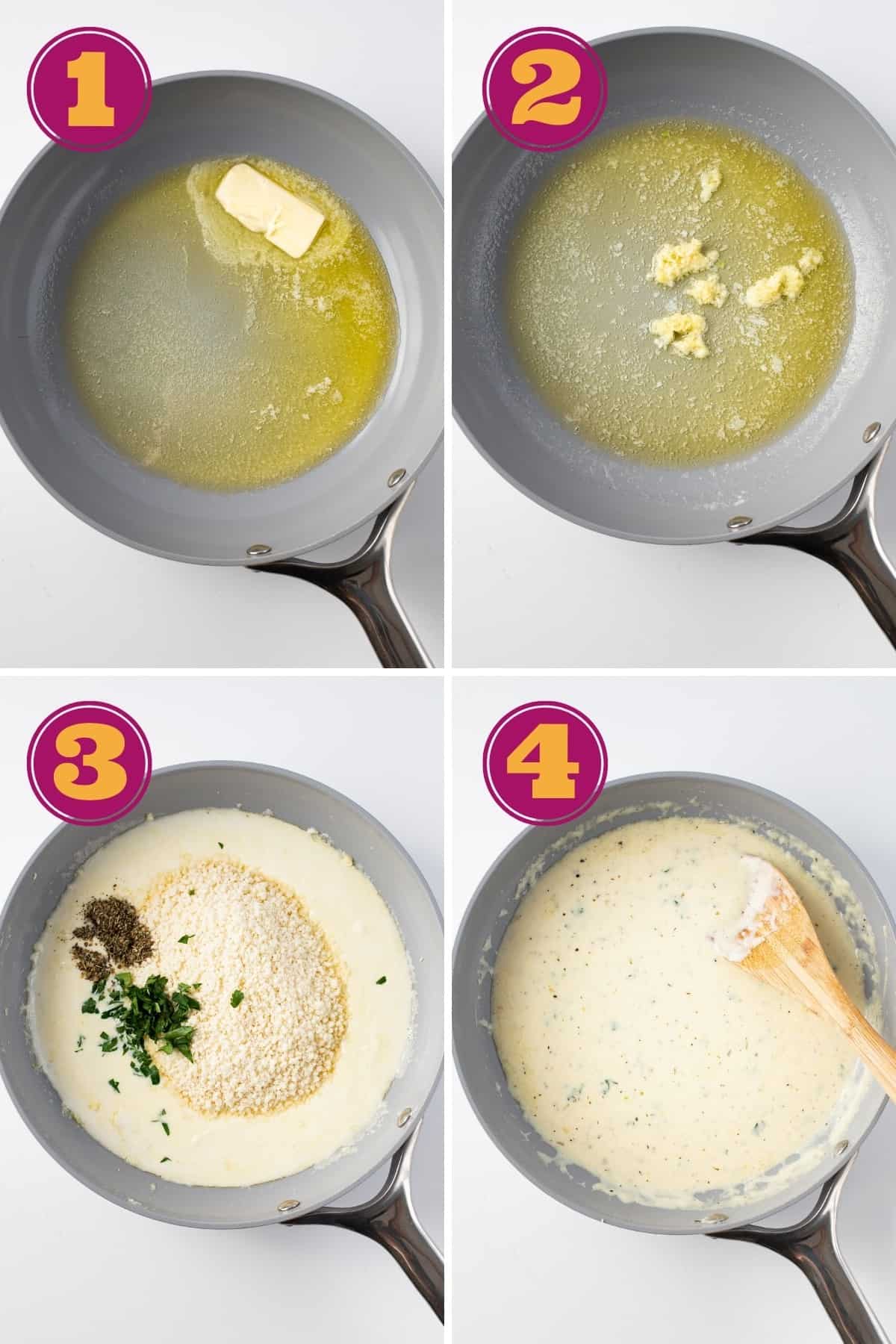 1

2

3

4