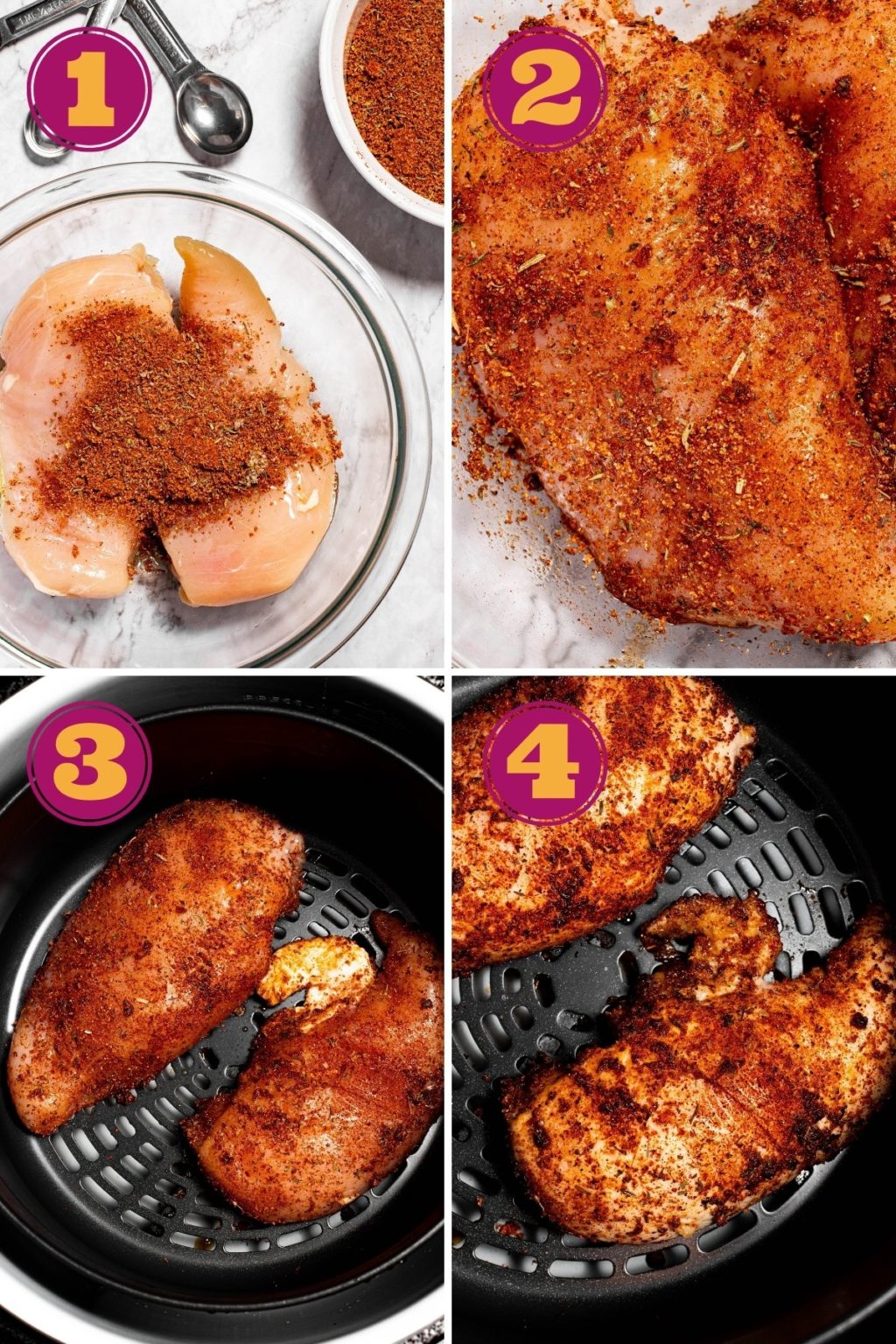 1

2

3

4