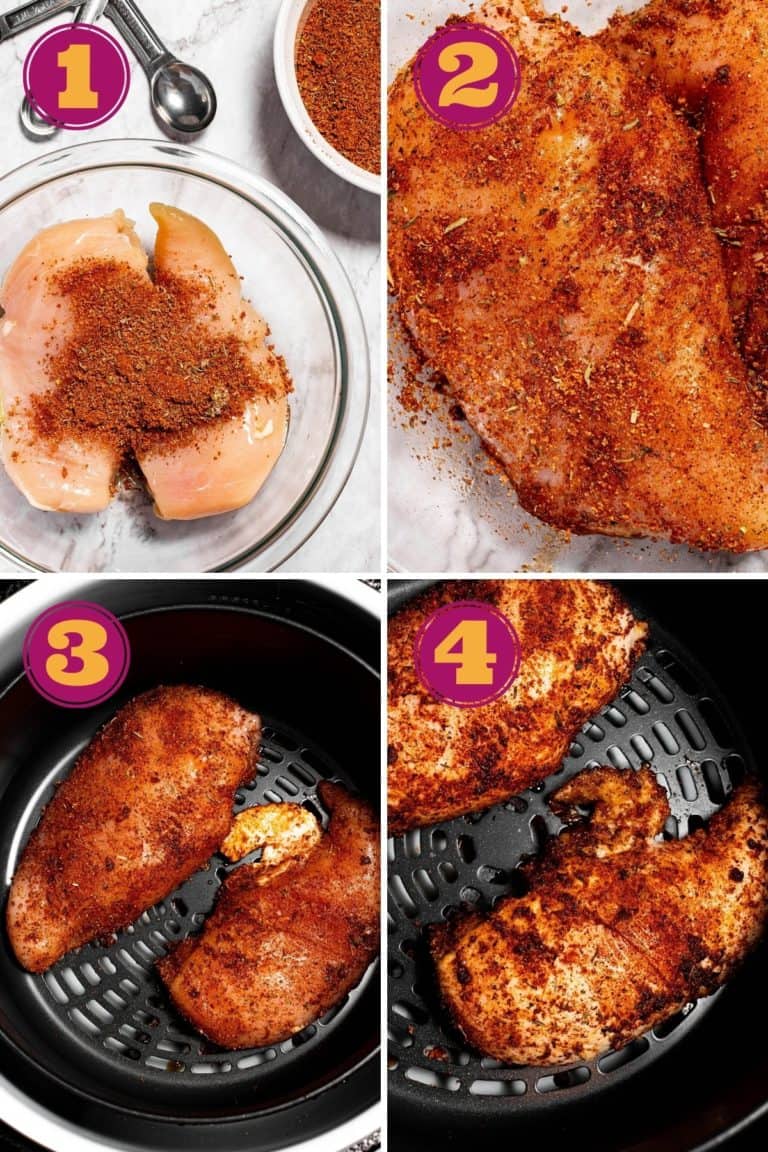 1

2

3

4