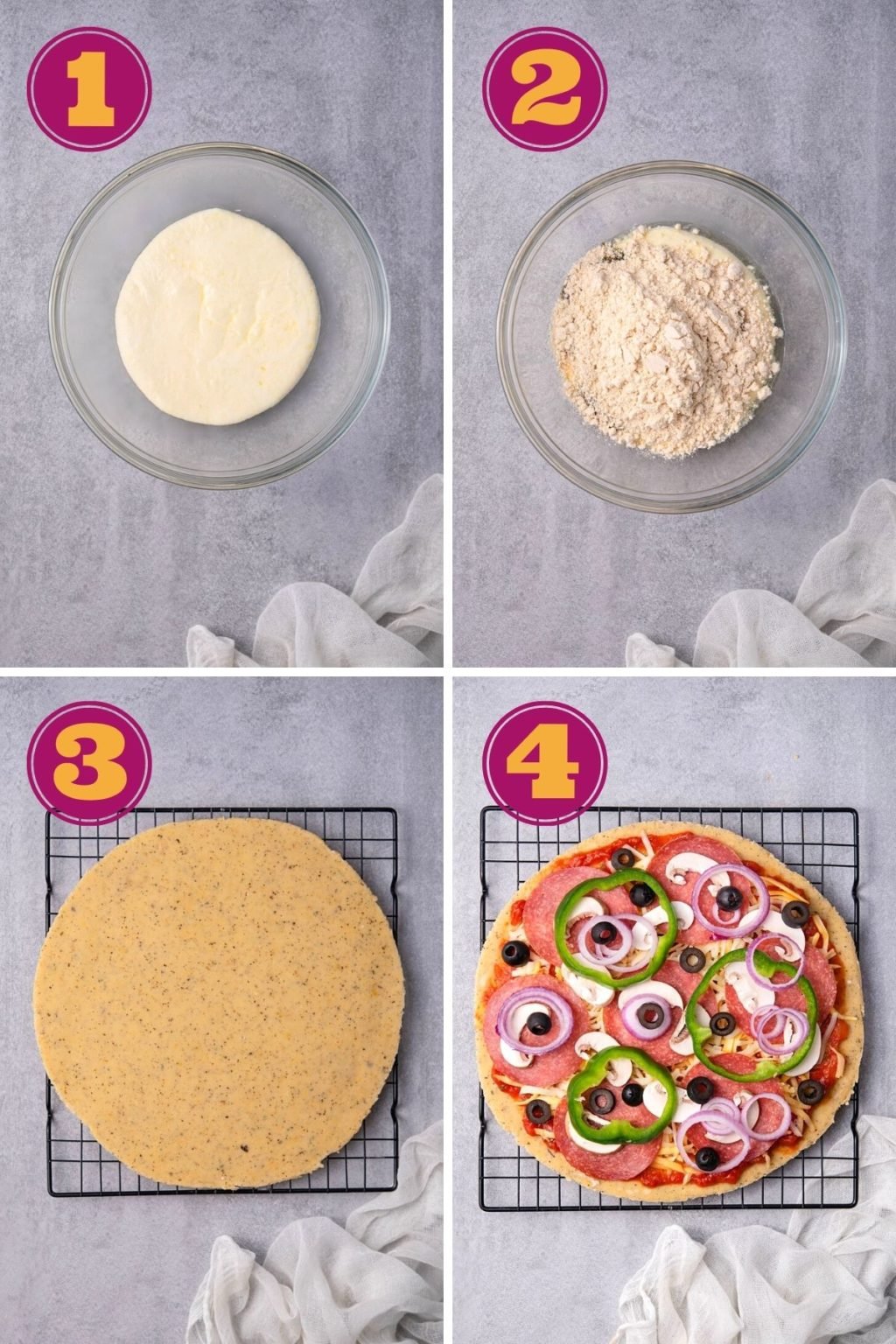 1

2

3

4