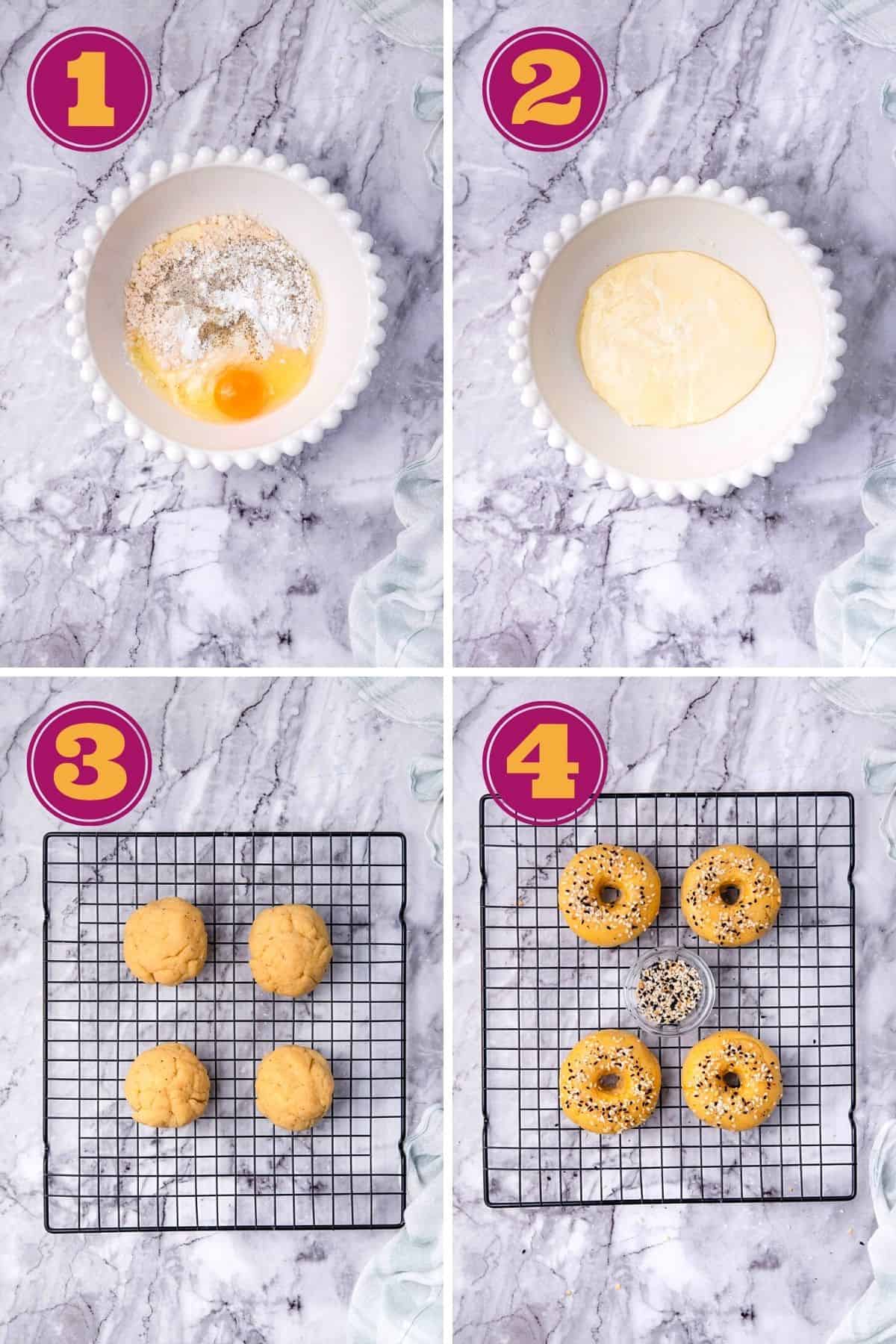 1

2

3

4