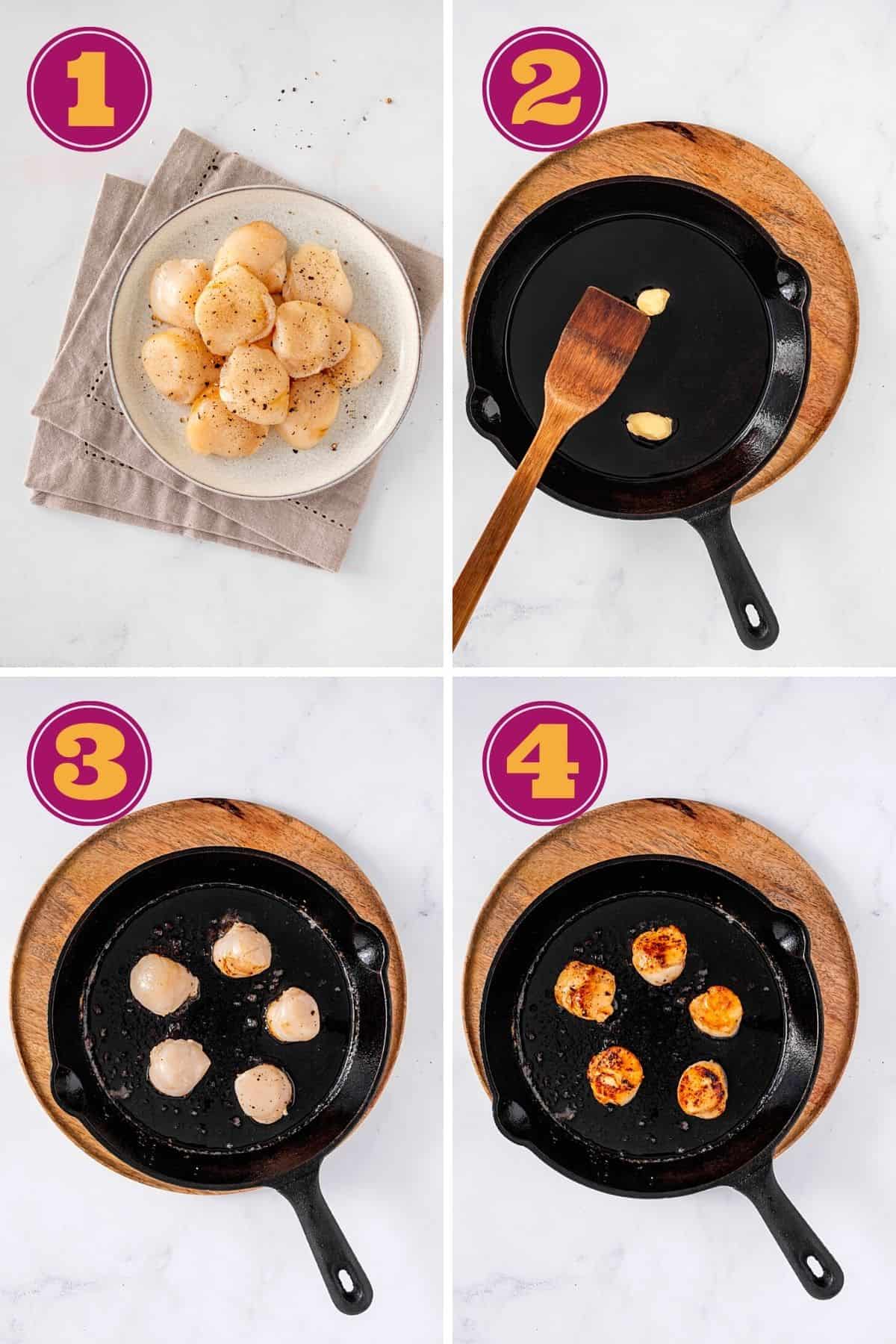 1

2

3

4