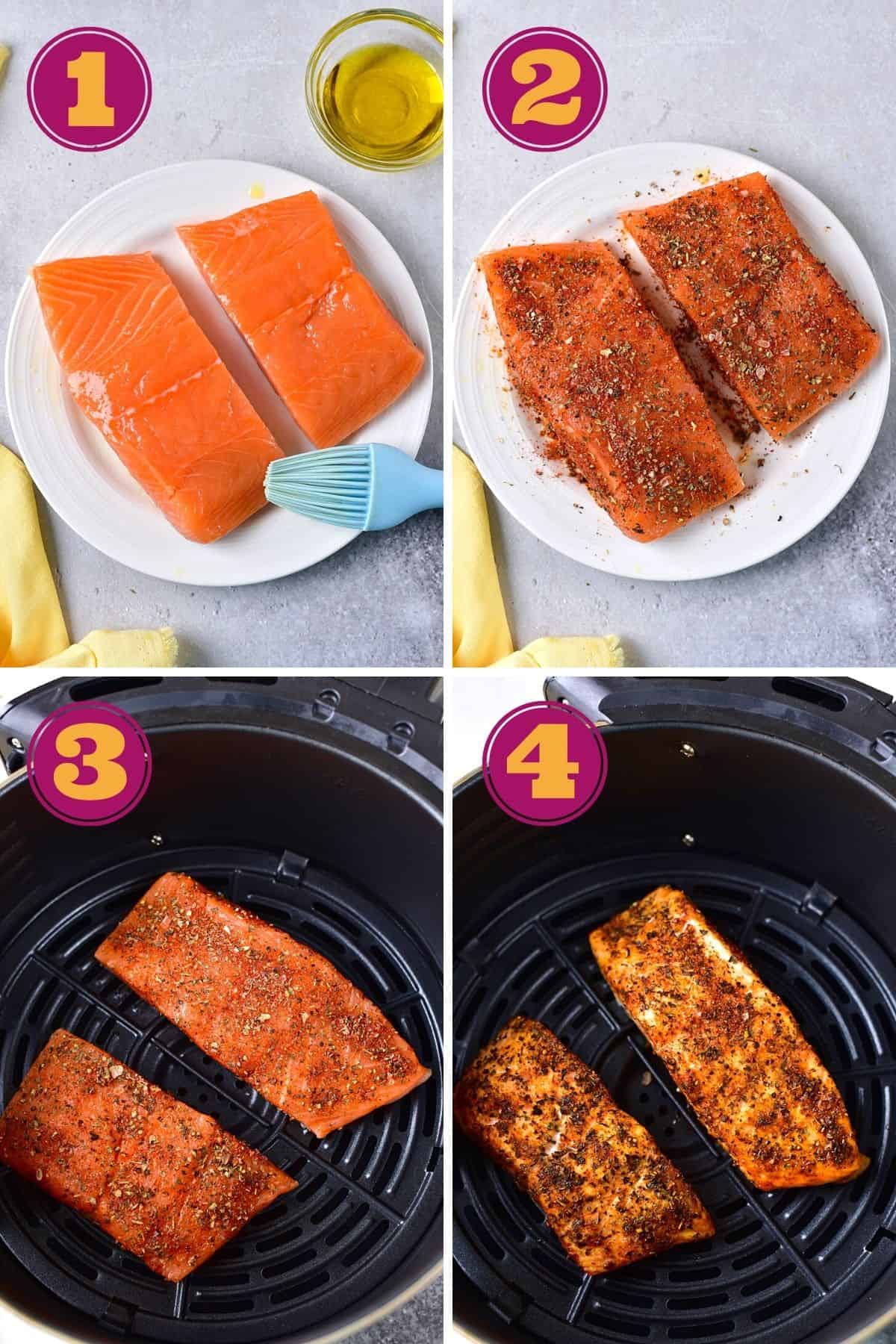 1

2

3

4