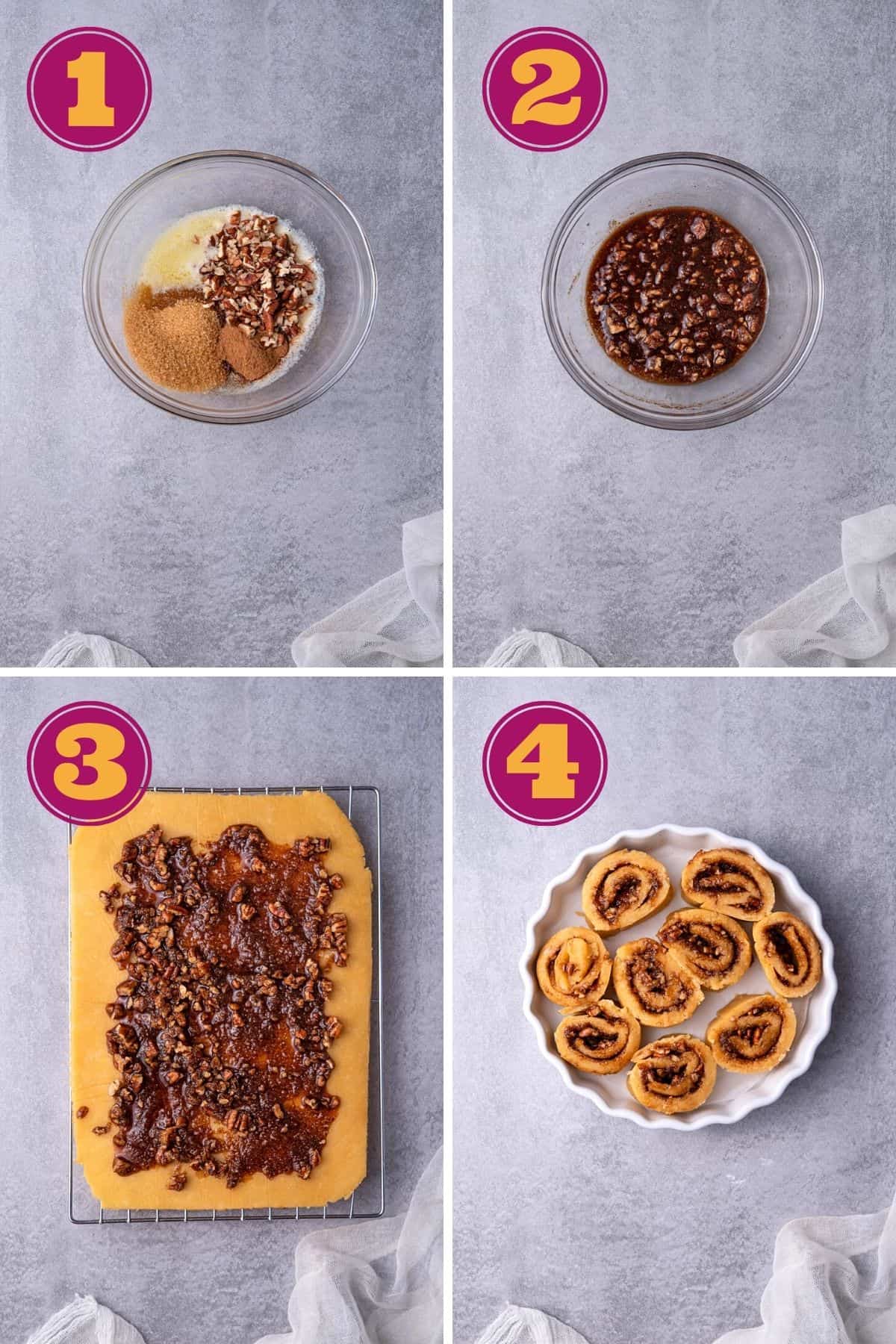 1

2

3

4