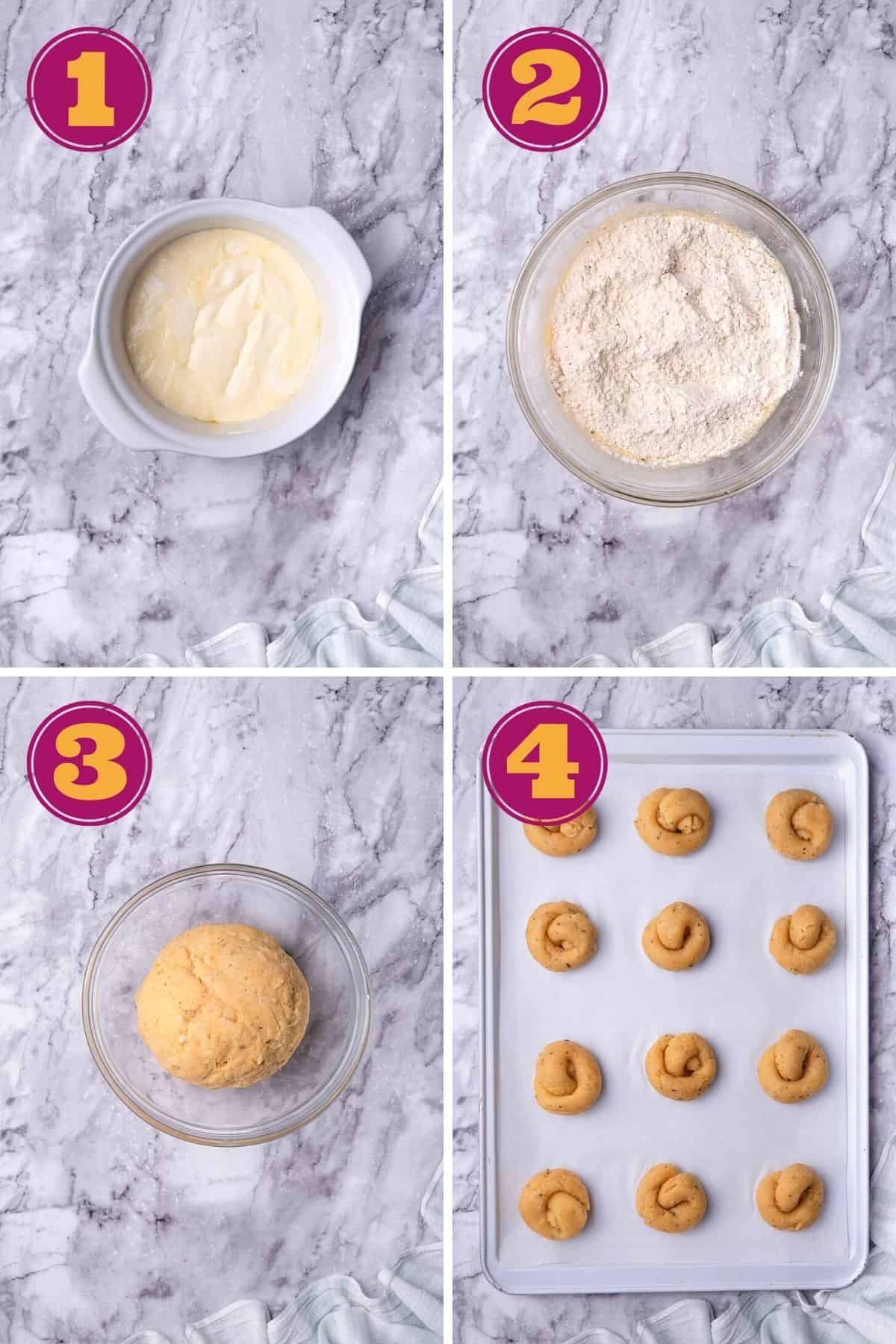 1

2

3

4