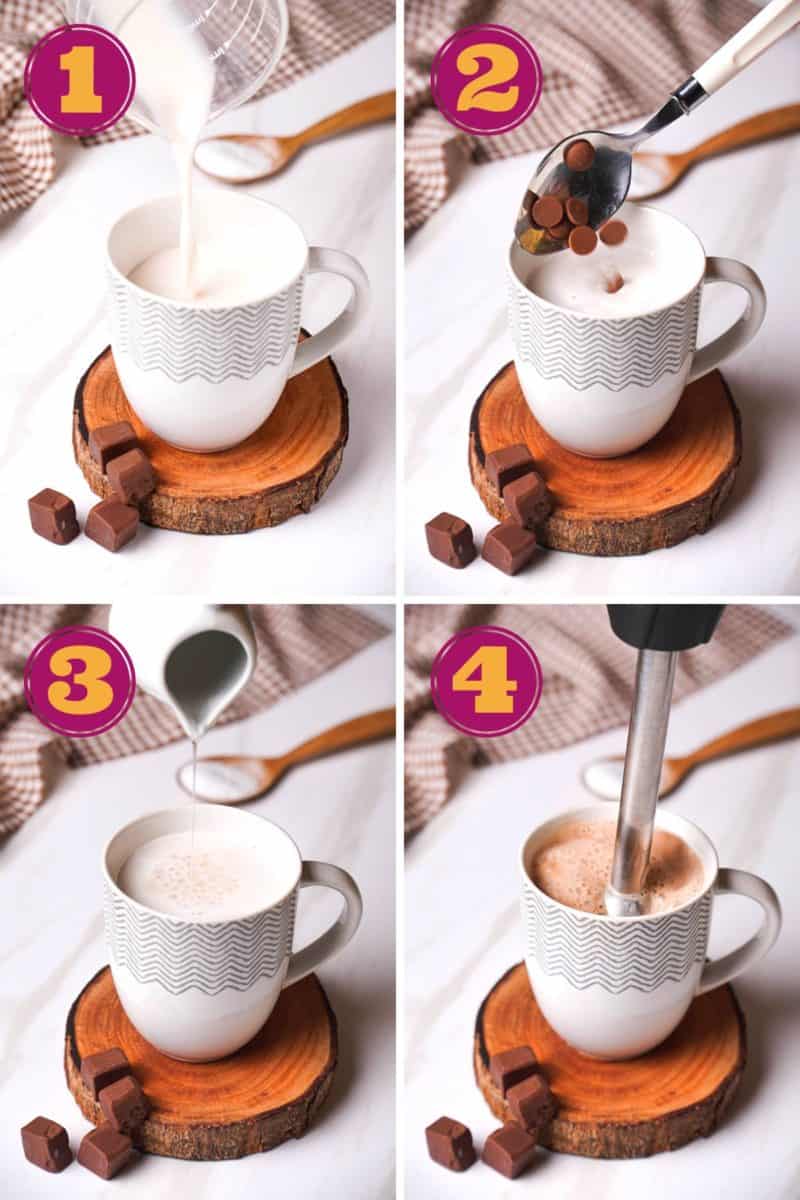 1

2

3

4