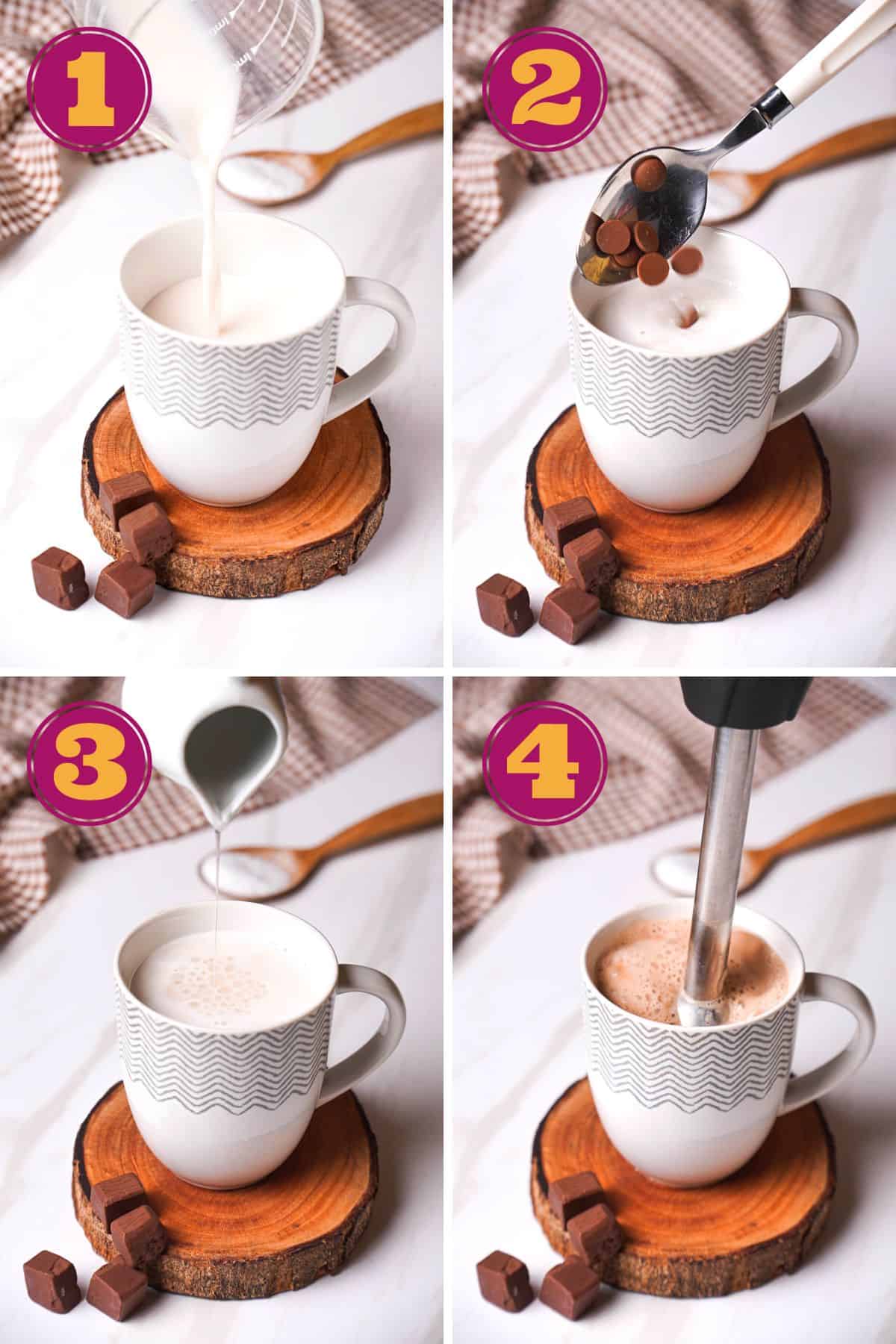 1

2

3

4