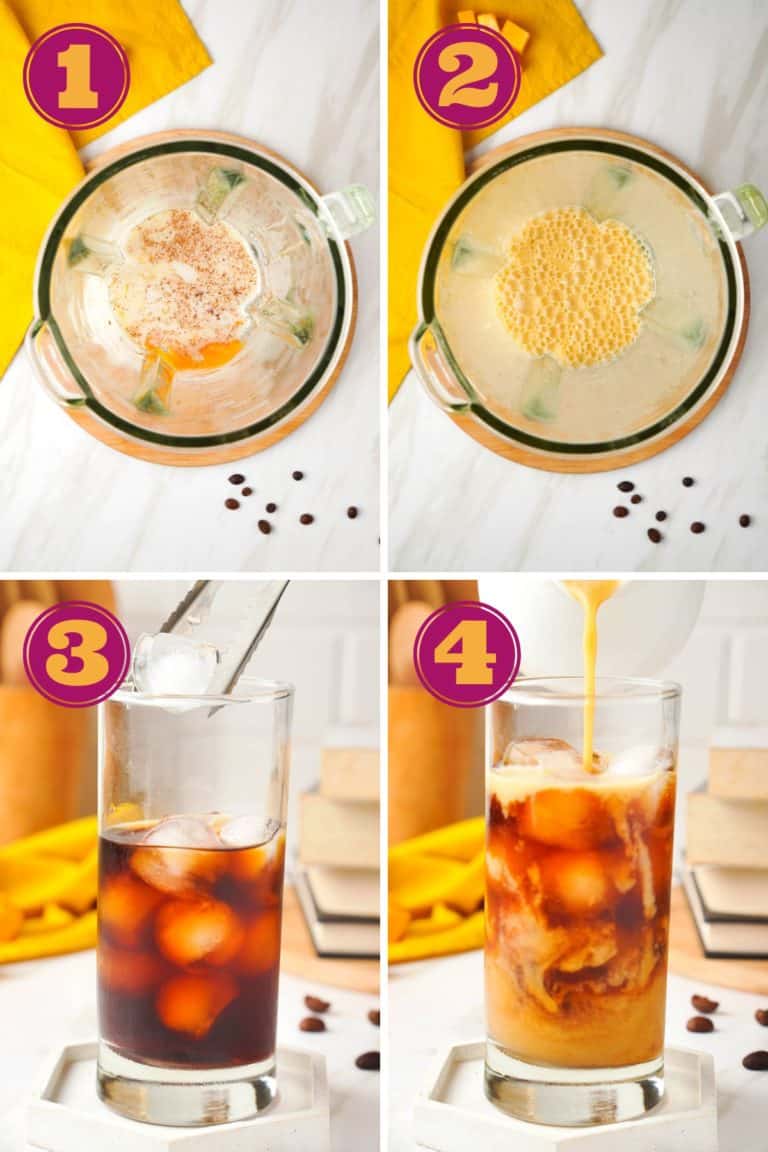 1

2

3

4