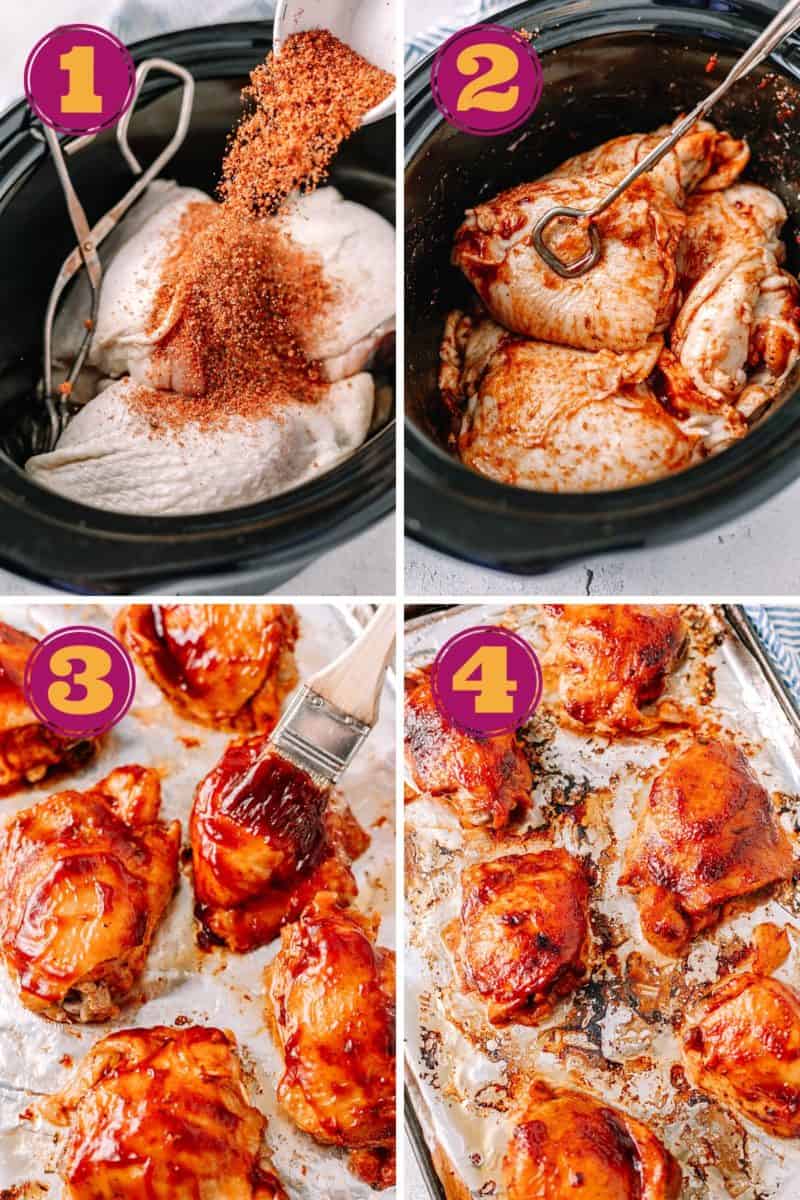 1

2

3

4