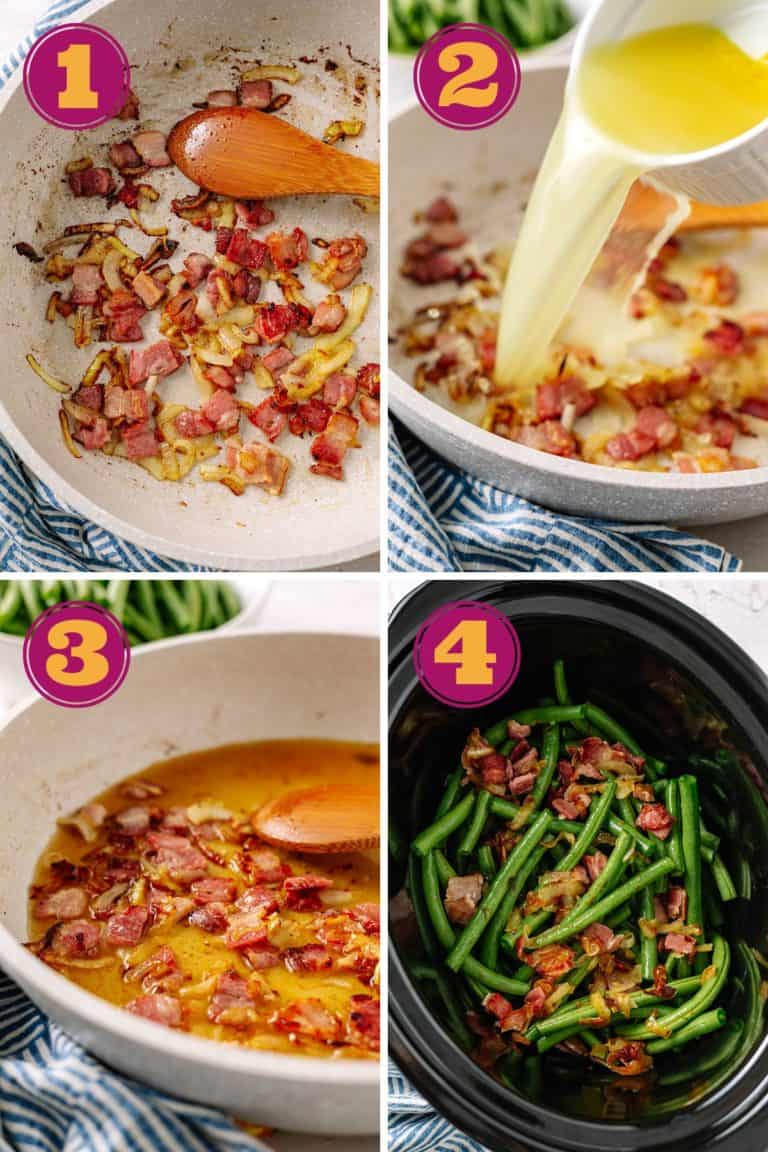 1

2

3

4