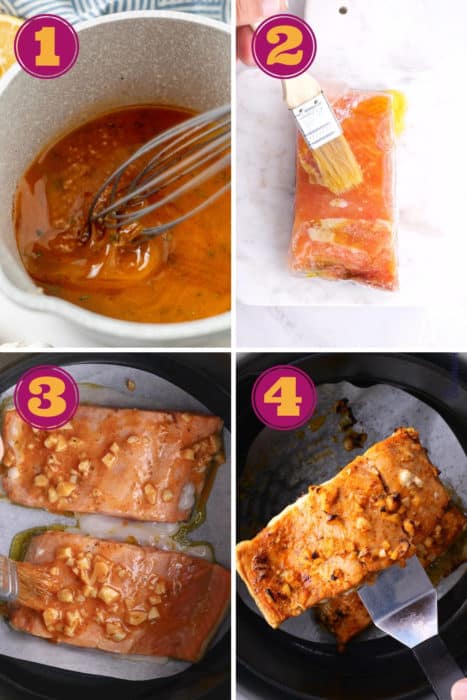 1

2

3

4