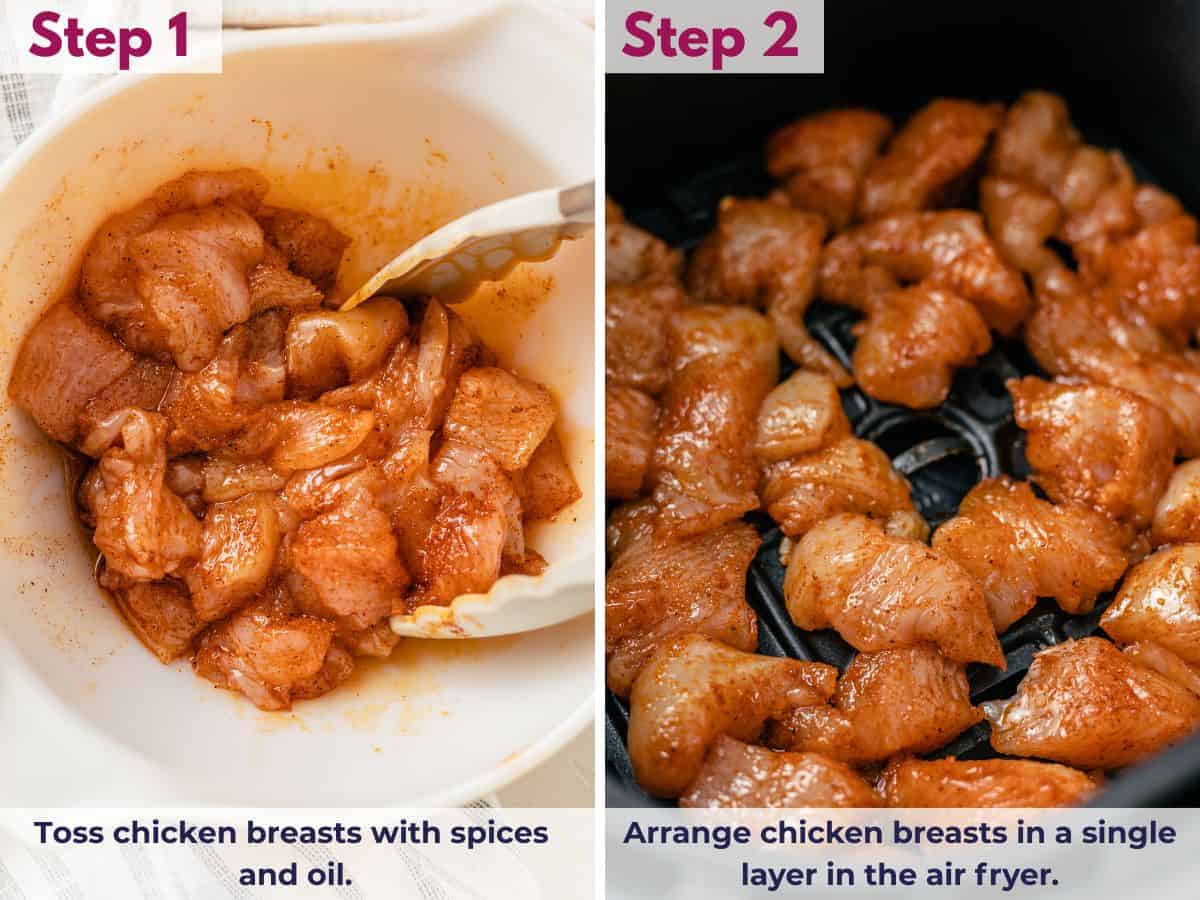 Step 1

Toss chicken breasts with spices and oil.

Step 2

Arrange chicken breasts in a single layer in the air fryer.