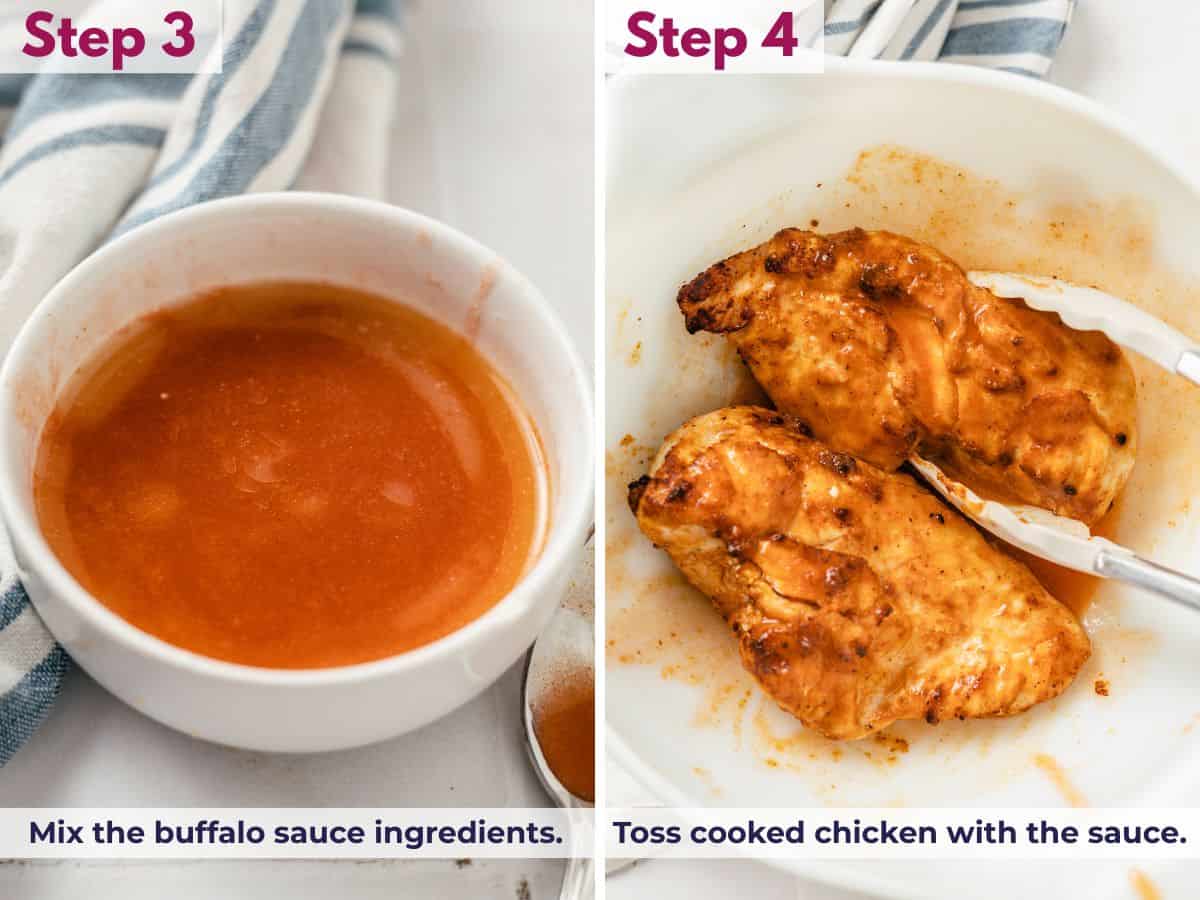 Step 3

Mix the buffalo sauce ingredients.

Step 4

Toss cooked chicken with the sauce.