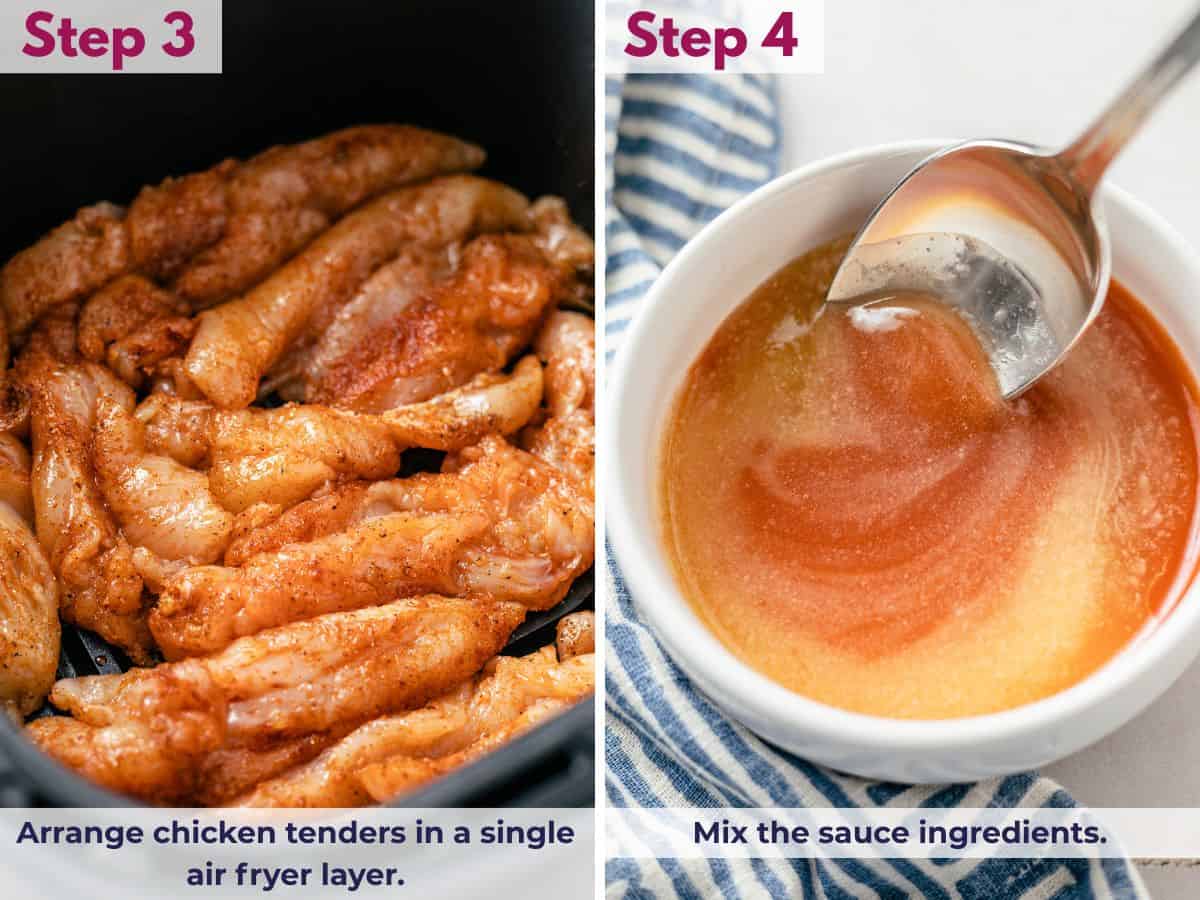 Step 3

Arrange chicken tenders in a single air fryer layer.

Step 4

Mix the sauce ingredients.