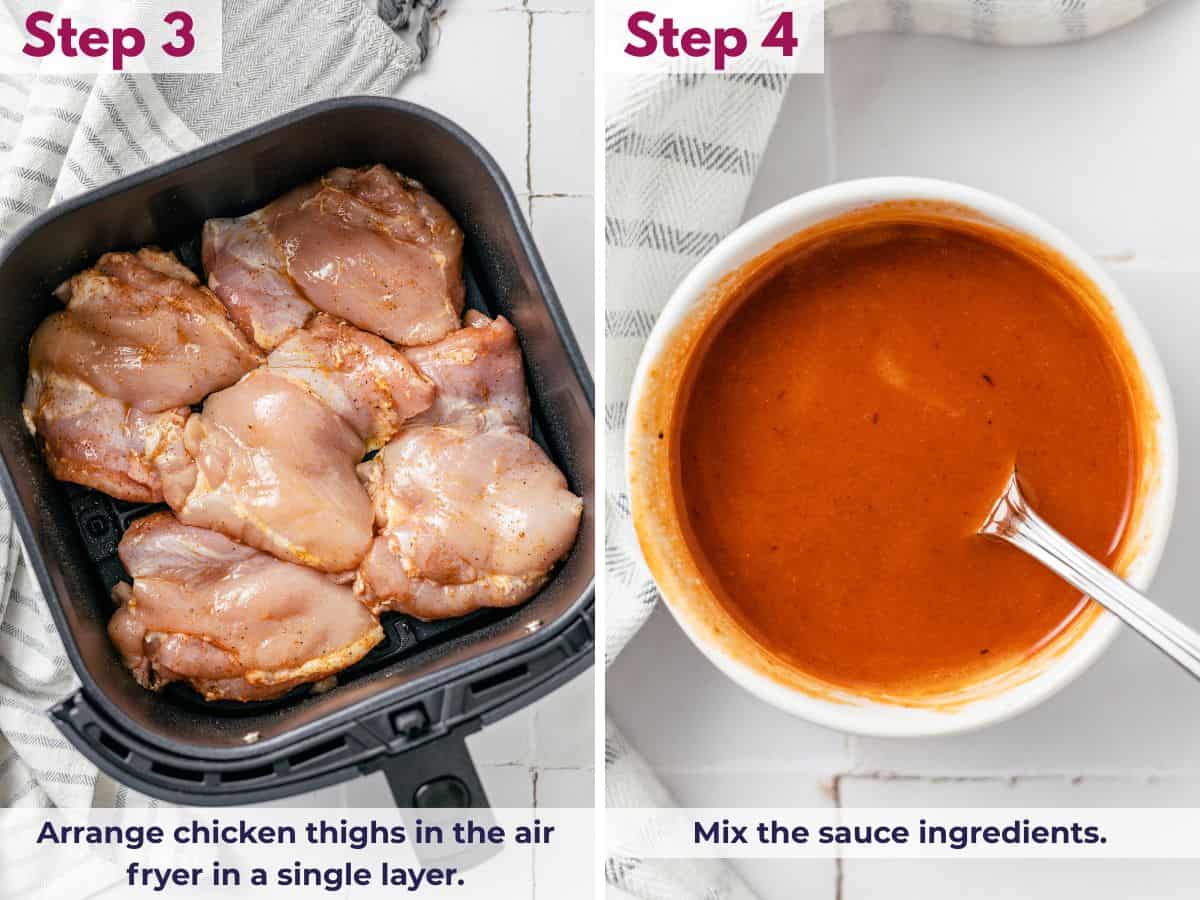 Step 3

Arrange chicken thighs in the air fryer in a single layer.

Step 4

Mix the sauce ingredients.