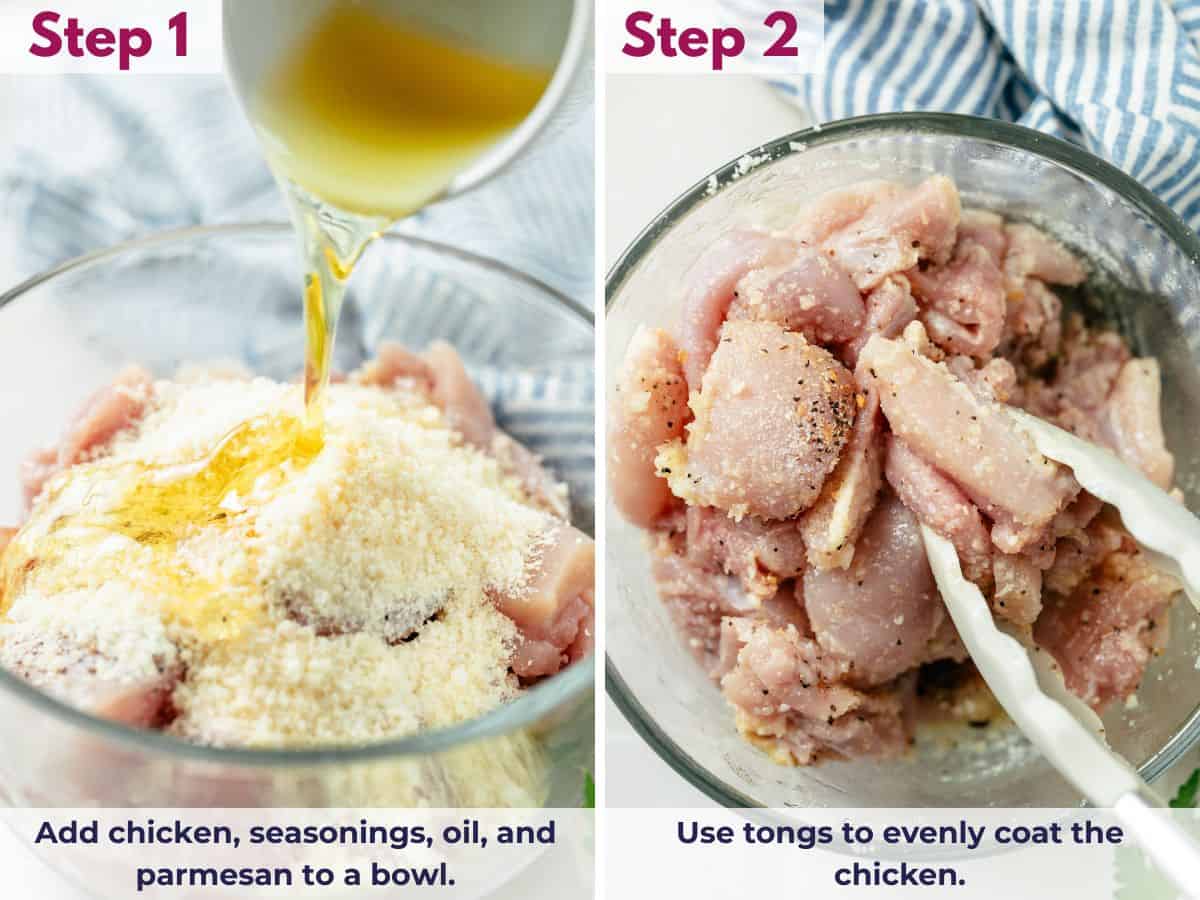 Step 1

Add chicken, seasonings, oil, and parmesan to a bowl.

Step 2

Use tongs to evenly coat the chicken.