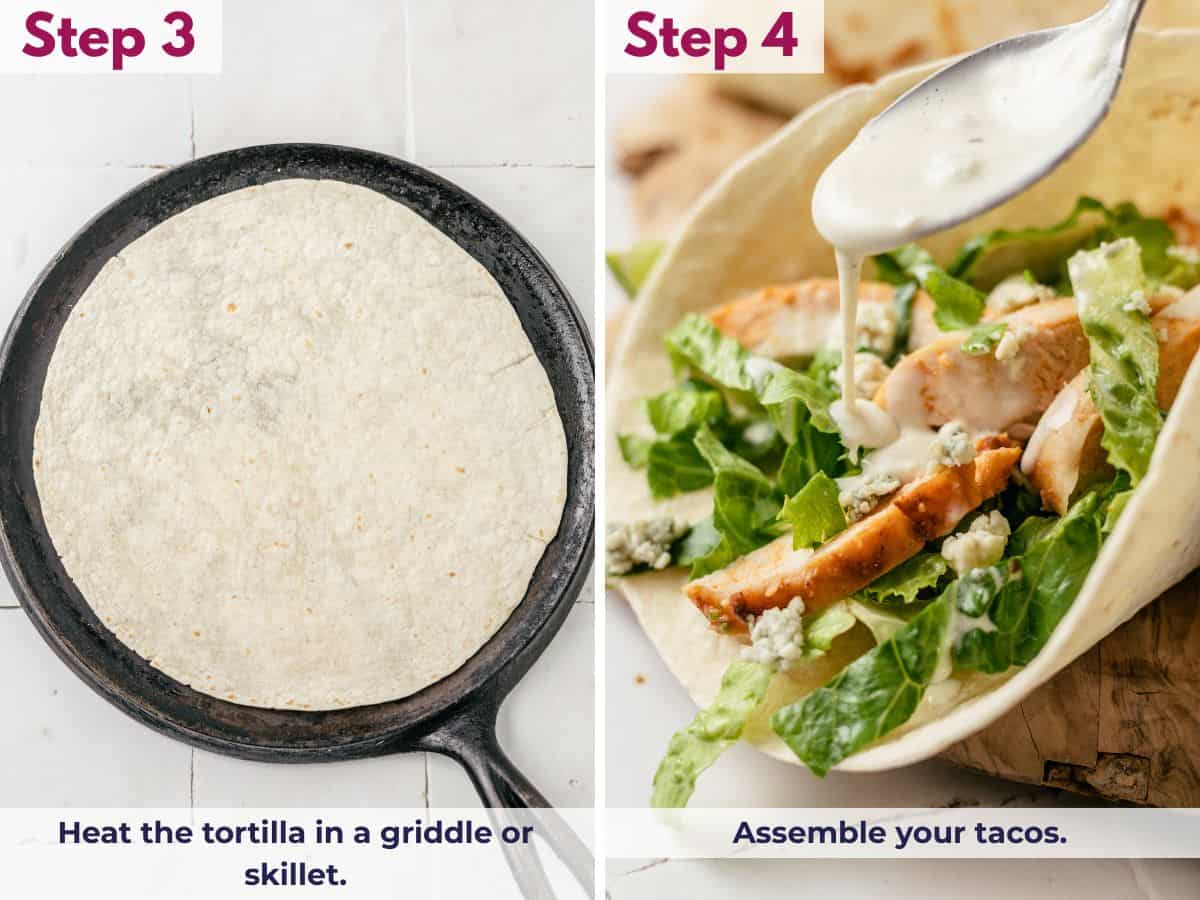 Step 3

Heat the tortilla in a griddle or skillet.

Step 4

Assemble your tacos.