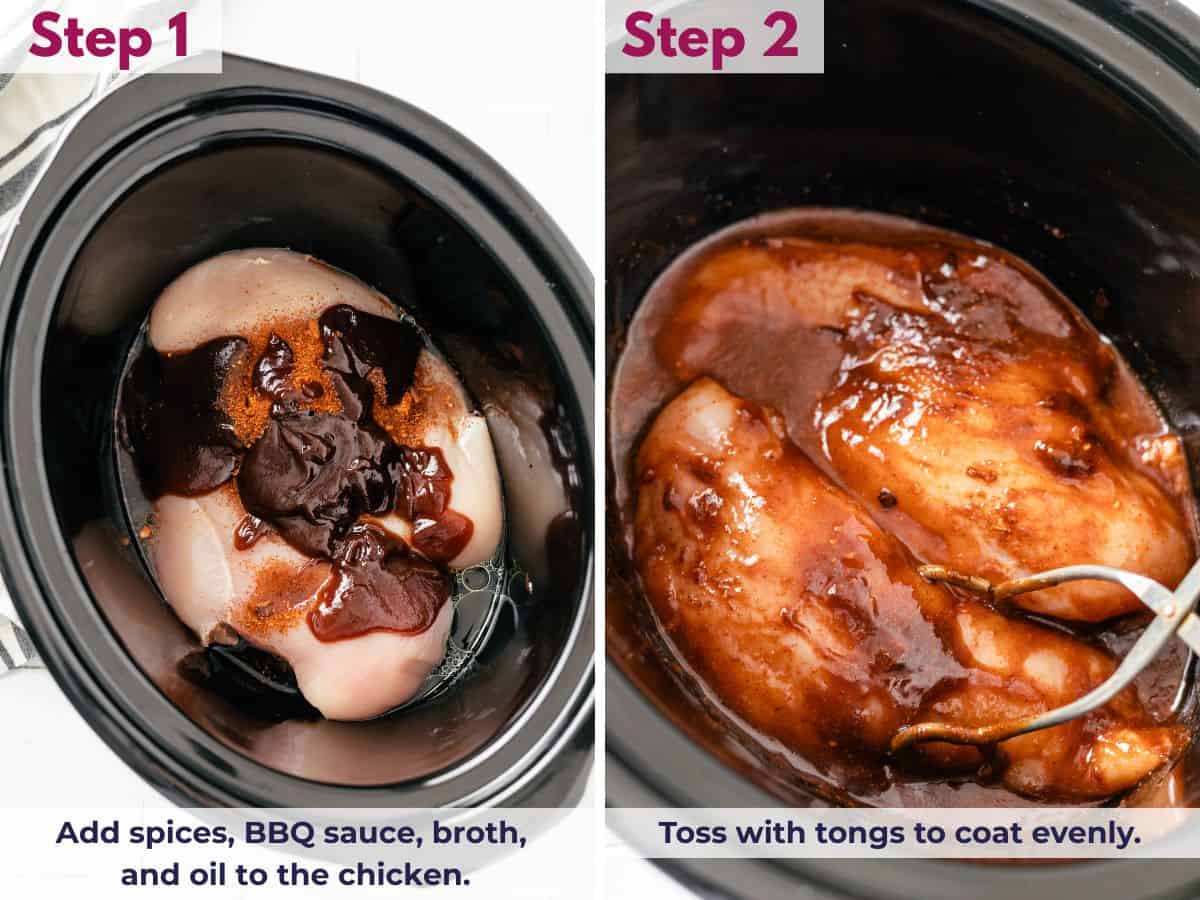 Step 1

Add spices, BBQ sauce, broth, and oil to the chicken.

Step 2

Toss with tongs to coat evenly.