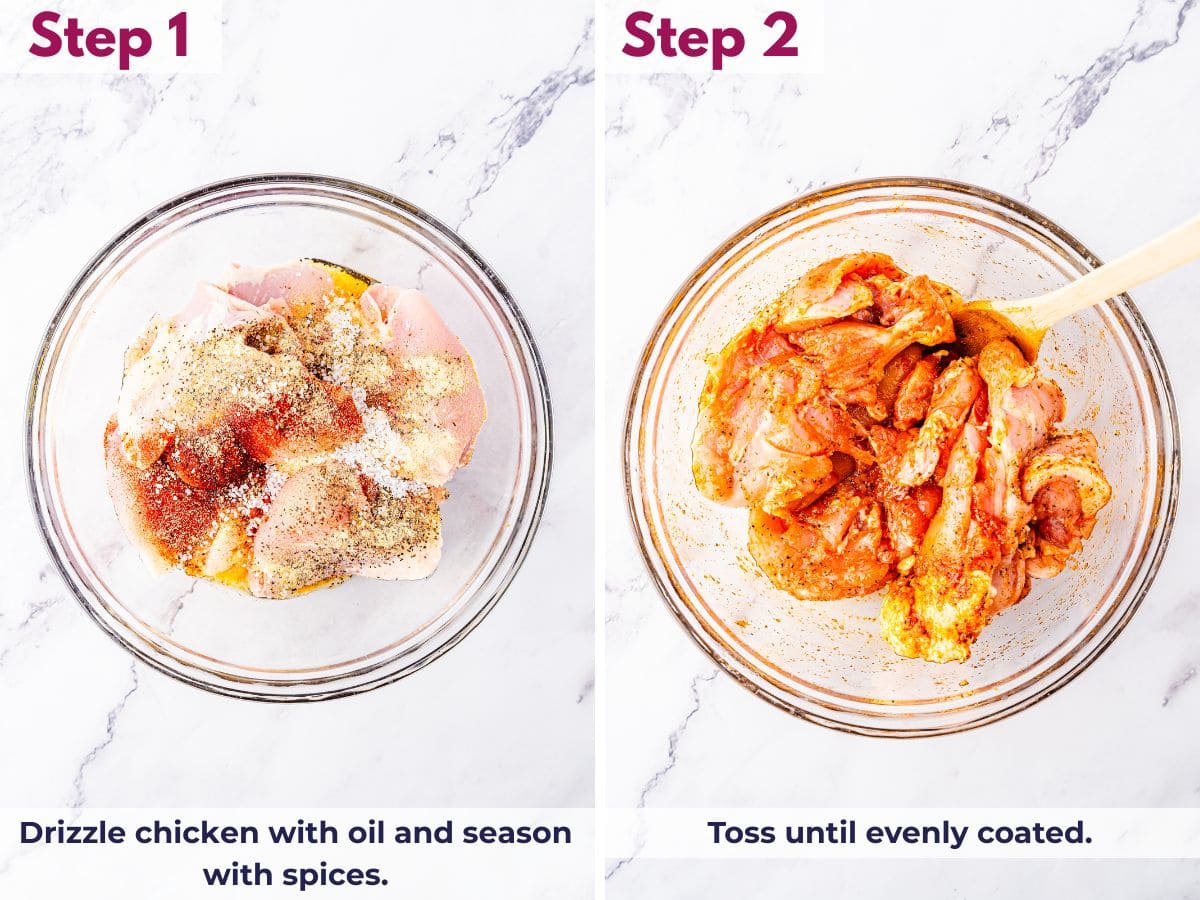 Step 1

Drizzle chicken with oil and season with spices.

Step 2

Toss until evenly coated.