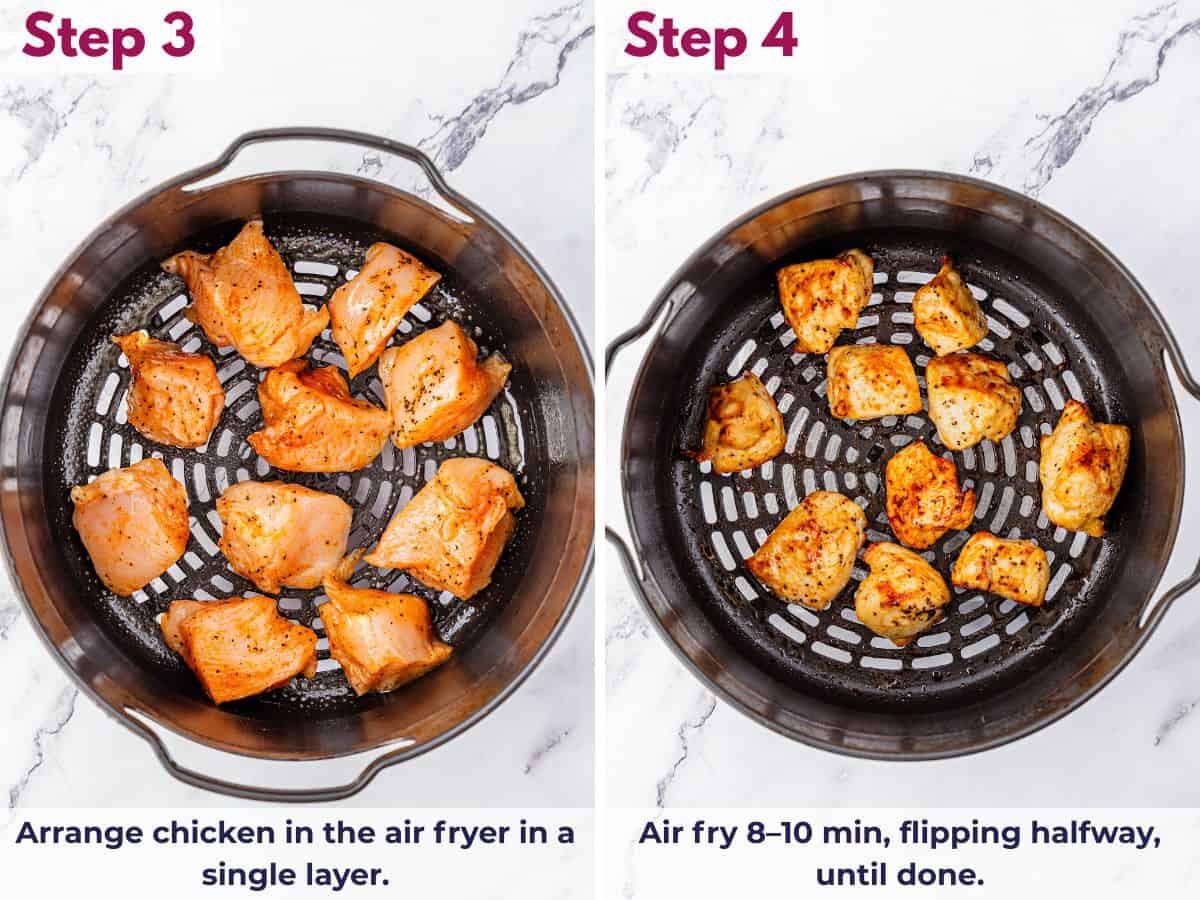 Step 3

Arrange chicken in the air fryer in a single layer.

Step 4

Air fry 8–10 min, flipping halfway, until done.