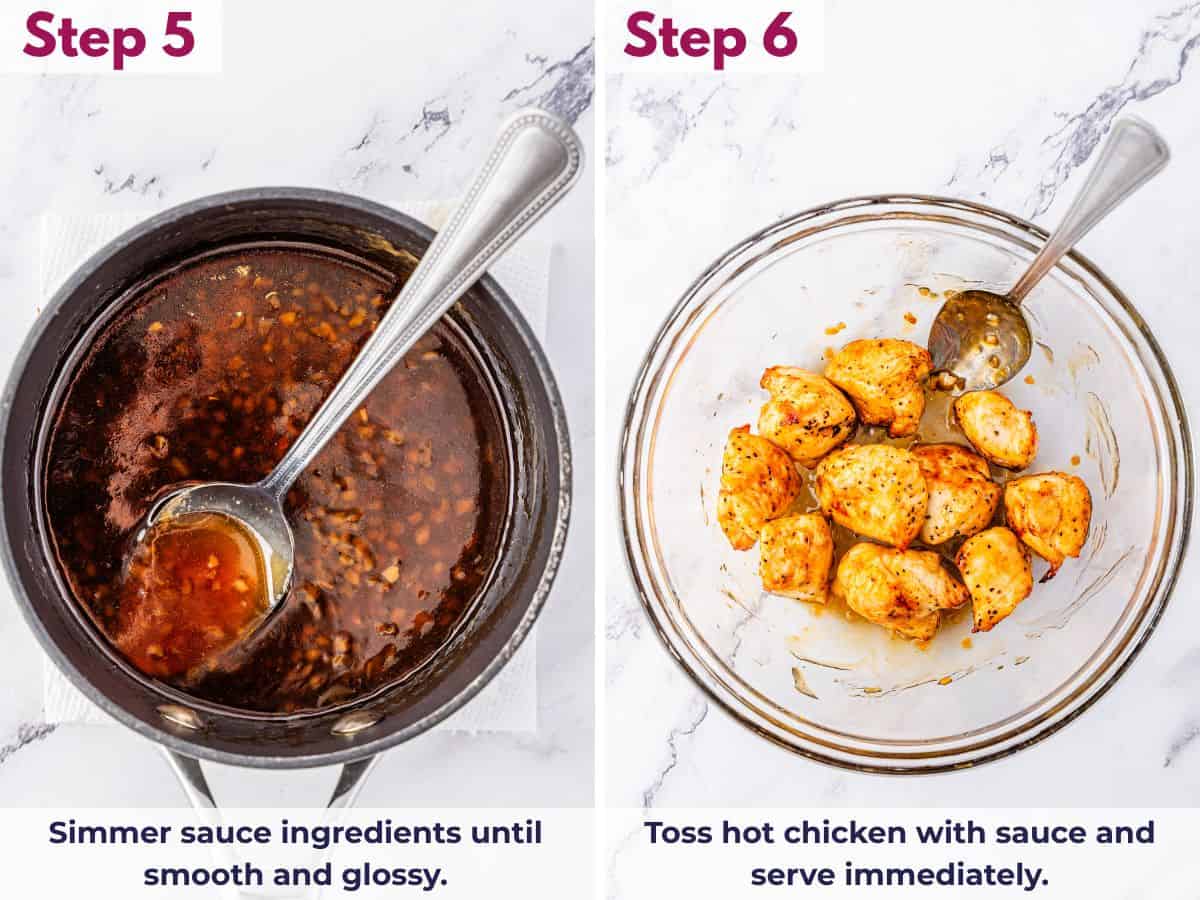 Step 5

Simmer sauce ingredients until smooth and glossy.

Step 6

Toss hot chicken with sauce and serve immediately.