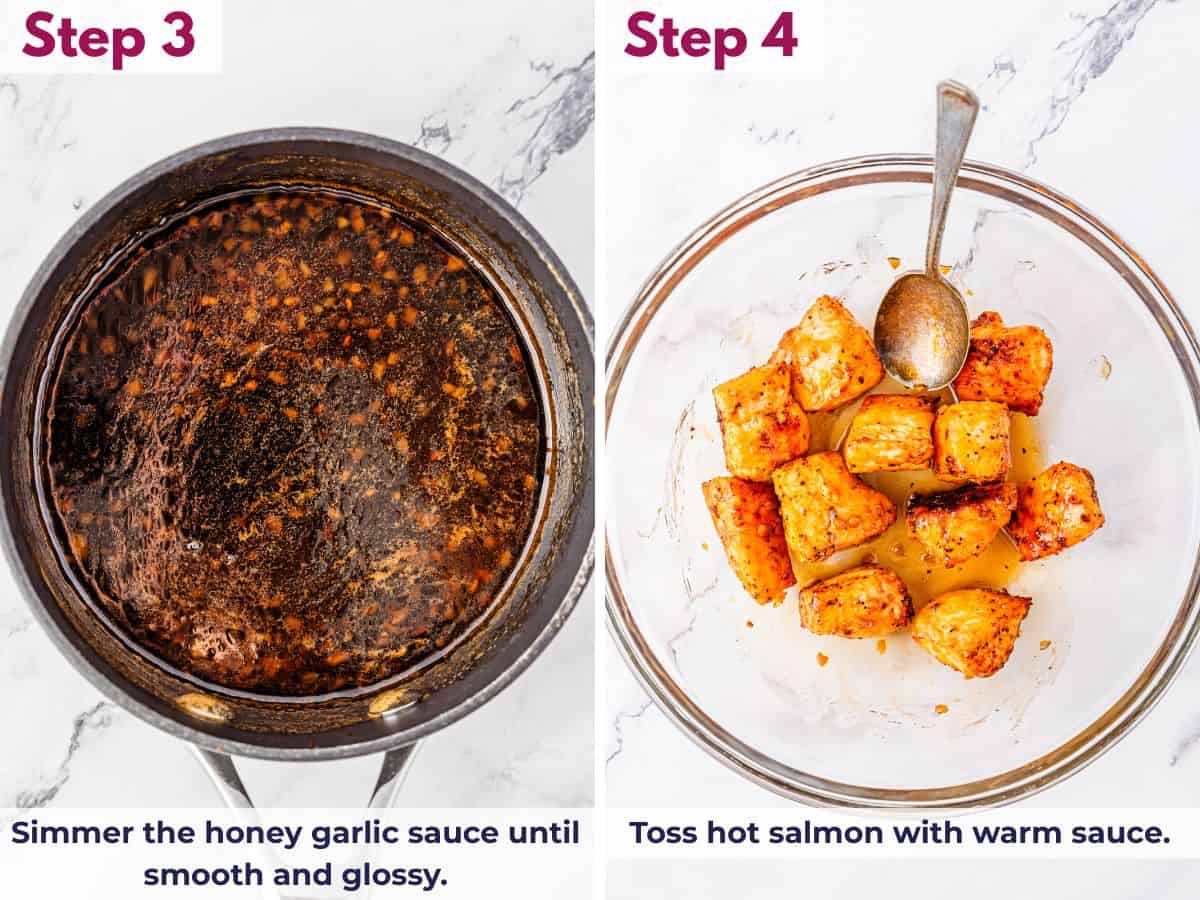 Step 3

Simmer the honey garlic sauce until smooth and glossy.

Step 4

Toss hot salmon with warm sauce.