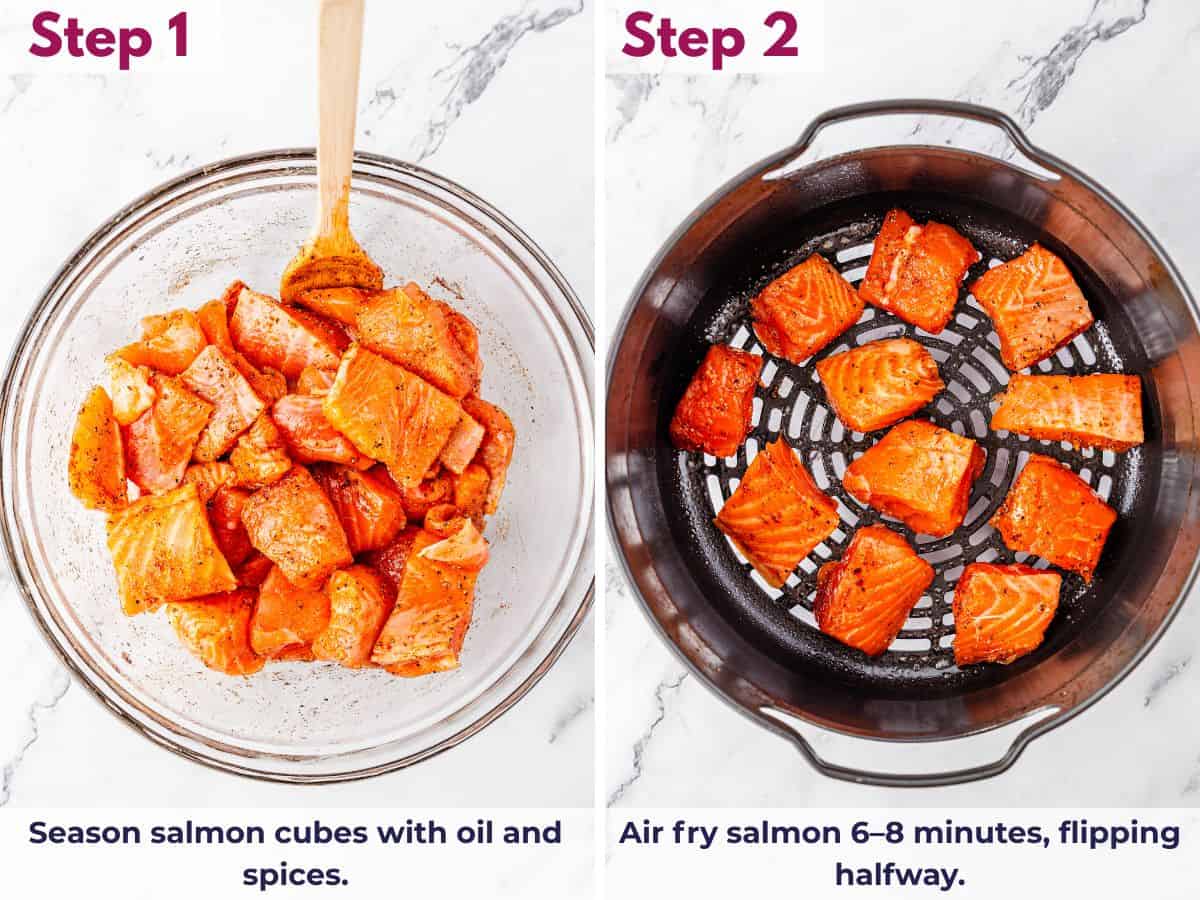 Step 1

Season salmon cubes with oil and spices.

Step 2

Air fry salmon 6–8 minutes, flipping halfway.