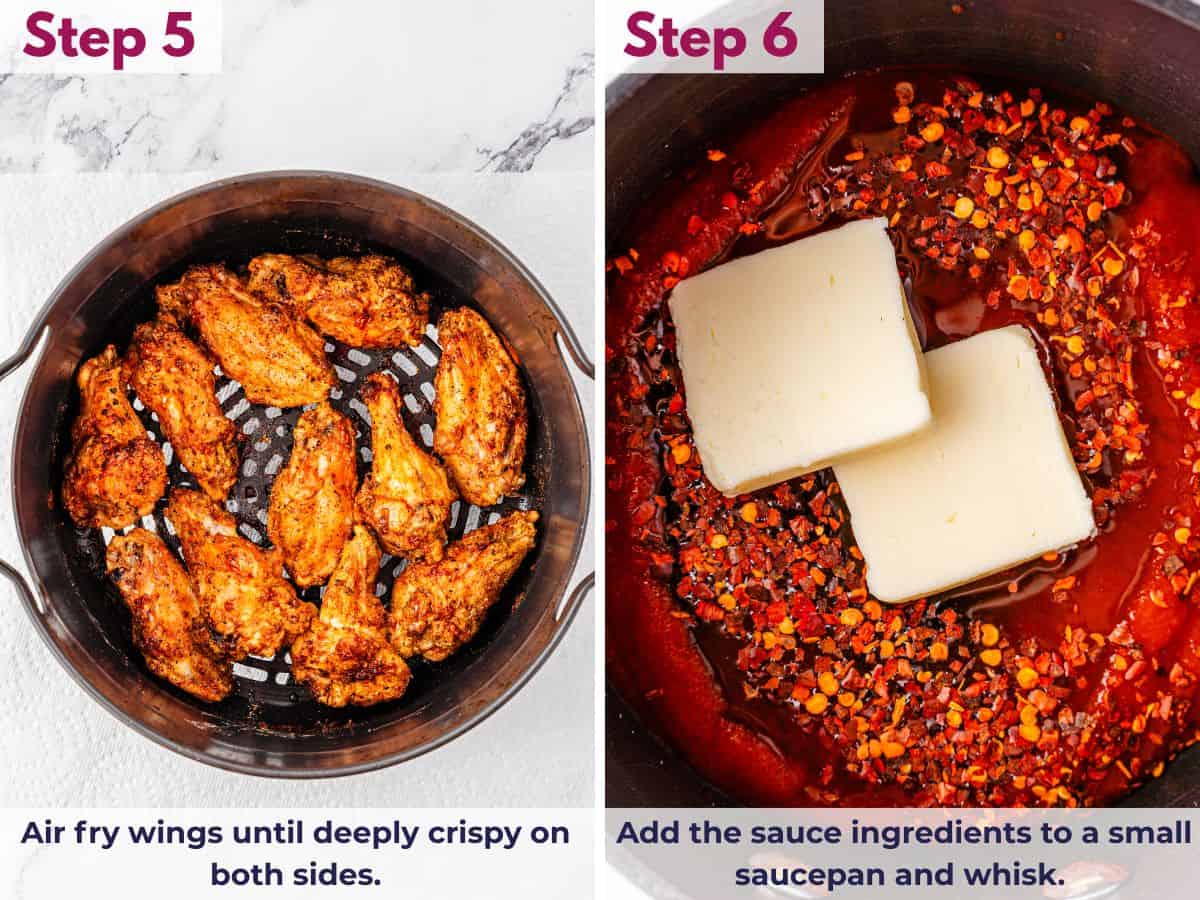 Step 5

Air fry wings until deeply crispy on both sides.

Step 6

Add the sauce ingredients to a small saucepan and whisk.