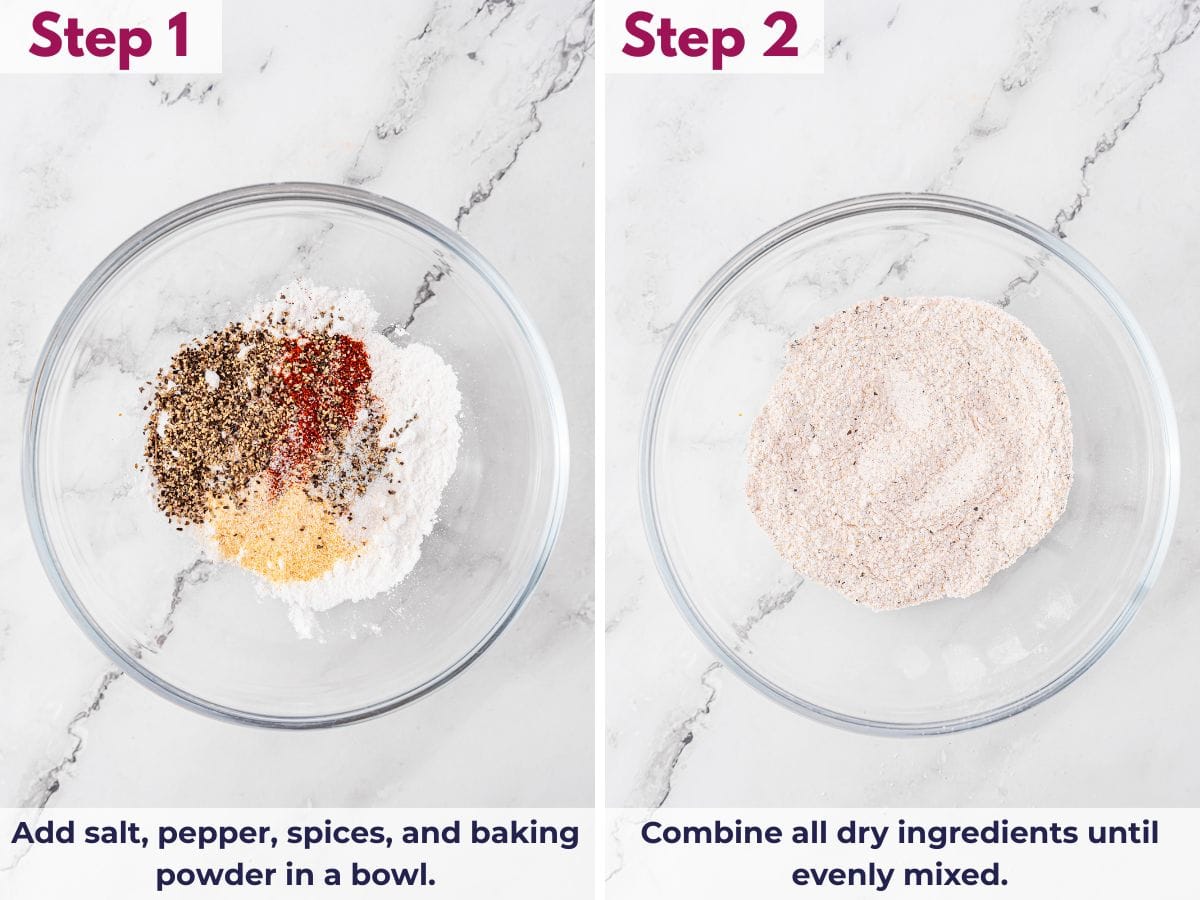 Step 1

Add salt, pepper, spices, and baking powder in a bowl.

Step 2

Combine all dry ingredients until evenly mixed.