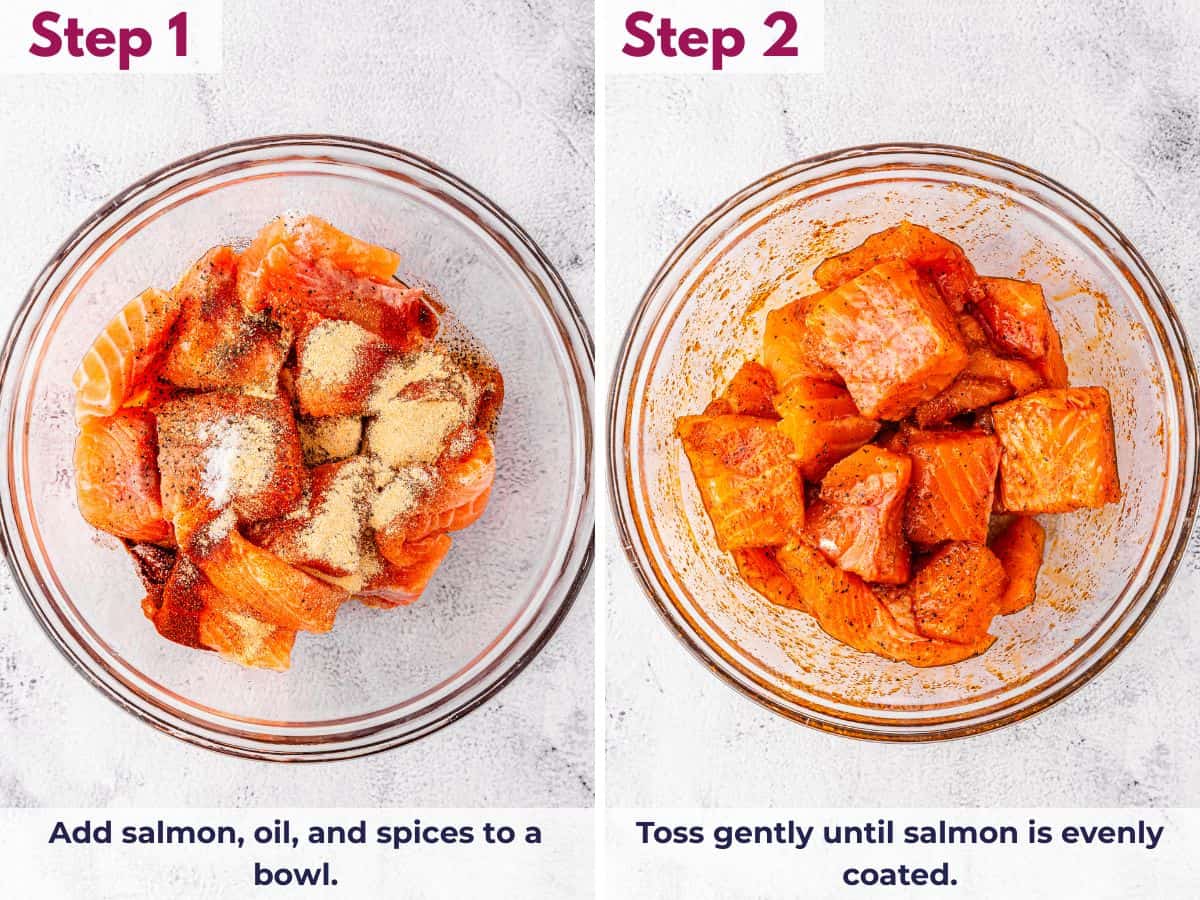 Step 1

Add salmon, oil, and spices to a bowl.

Step 2

Toss gently until salmon is evenly coated.