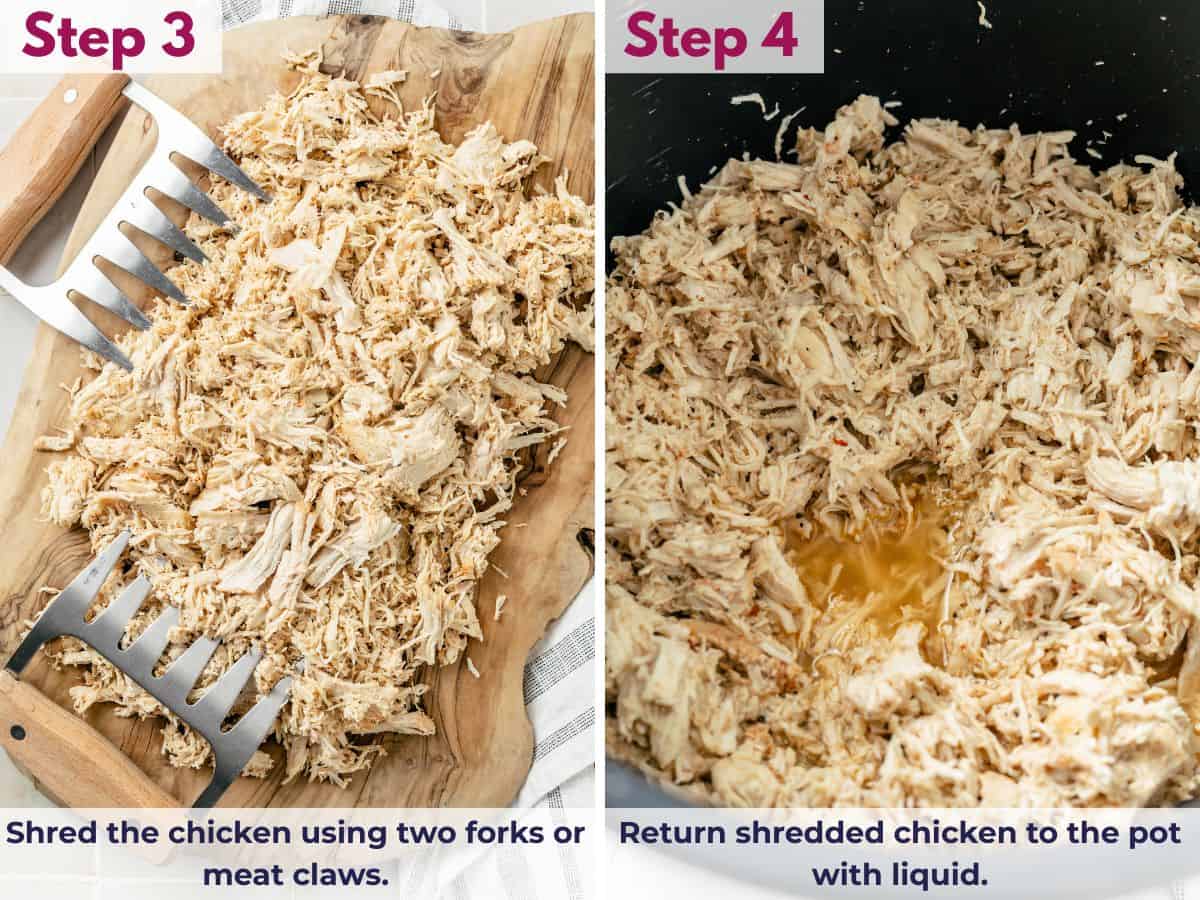 Step 3

Shred the chicken using two forks or meat claws.

Step 4

Return shredded chicken to the pot with liquid.