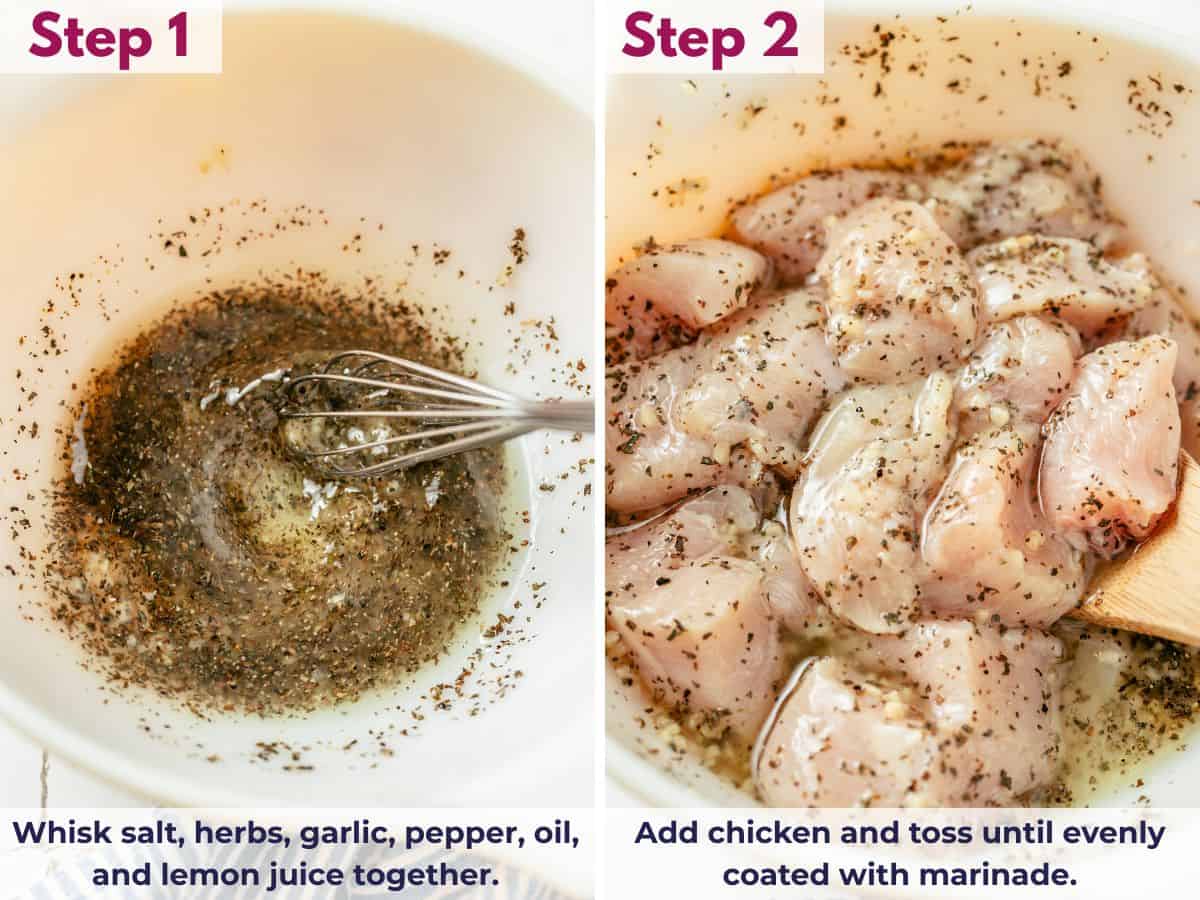 Step 1

Whisk salt, herbs, garlic, pepper, oil, and lemon juice together.

Step 2

Add chicken and toss until evenly coated with marinade.