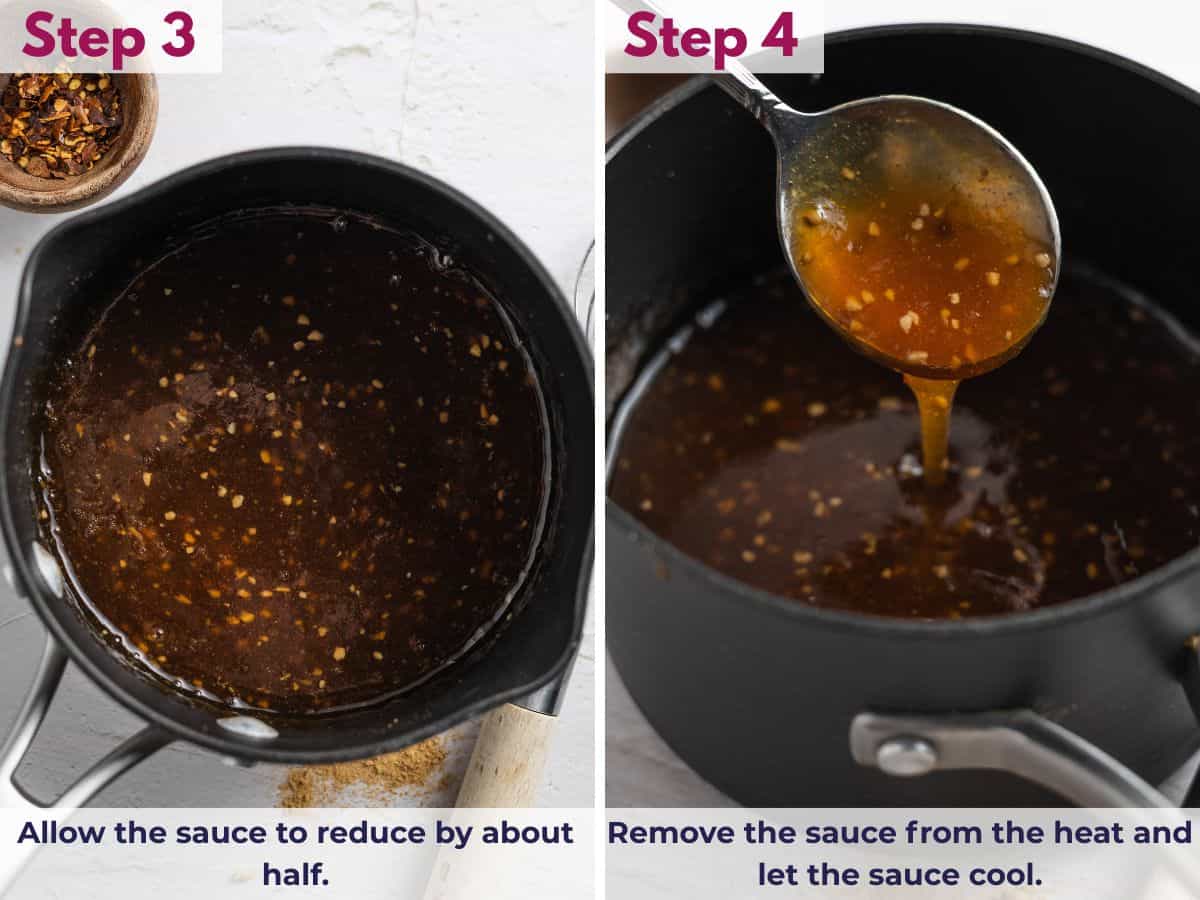 Step 3

Allow the sauce to reduce by about half.

Step 4

Remove the sauce from the heat and let the sauce cool.