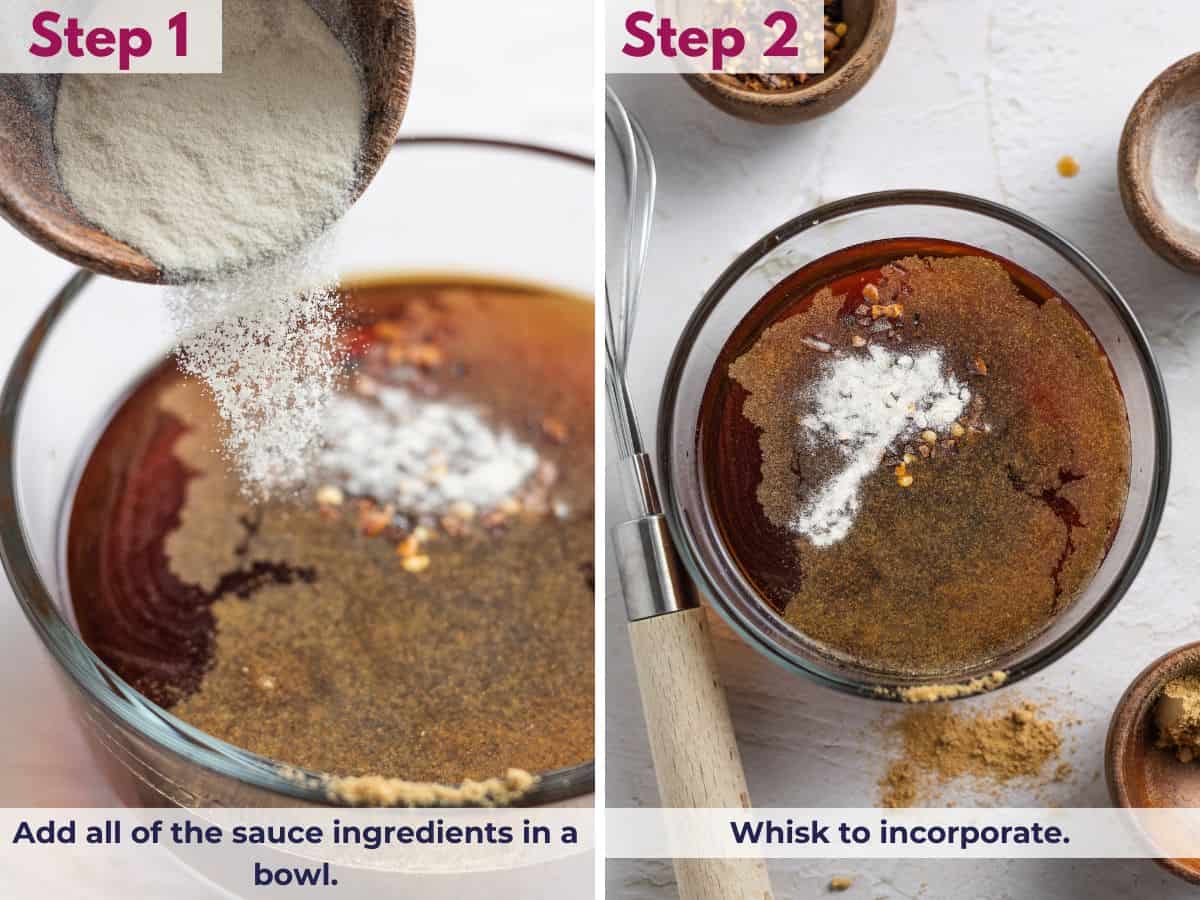 Step 1

Add all of the sauce ingredients in a bowl.

Step 2

Whisk to incorporate.