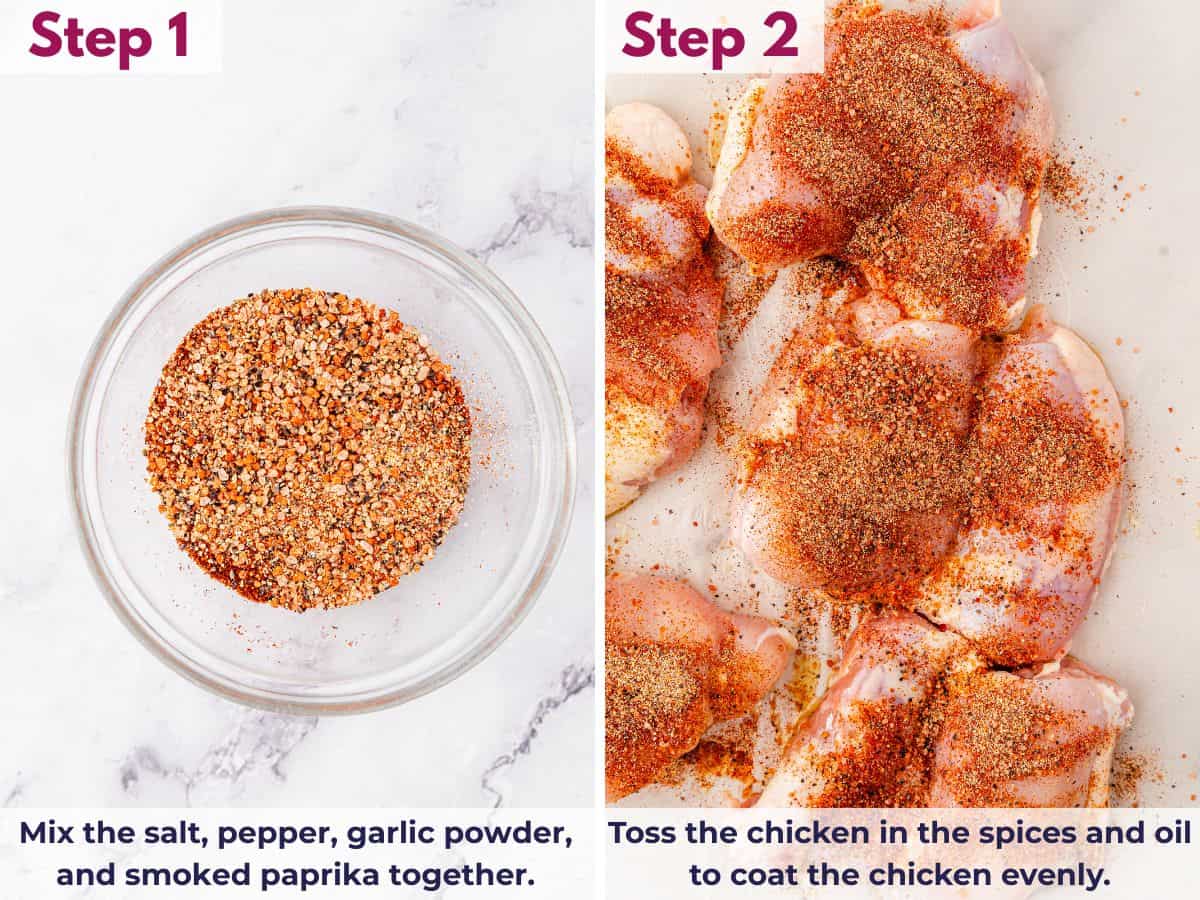 Step 1

Mix the salt, pepper, garlic powder, and smoked paprika together.

Step 2

Toss the chicken in the spices and oil to coat the chicken evenly.