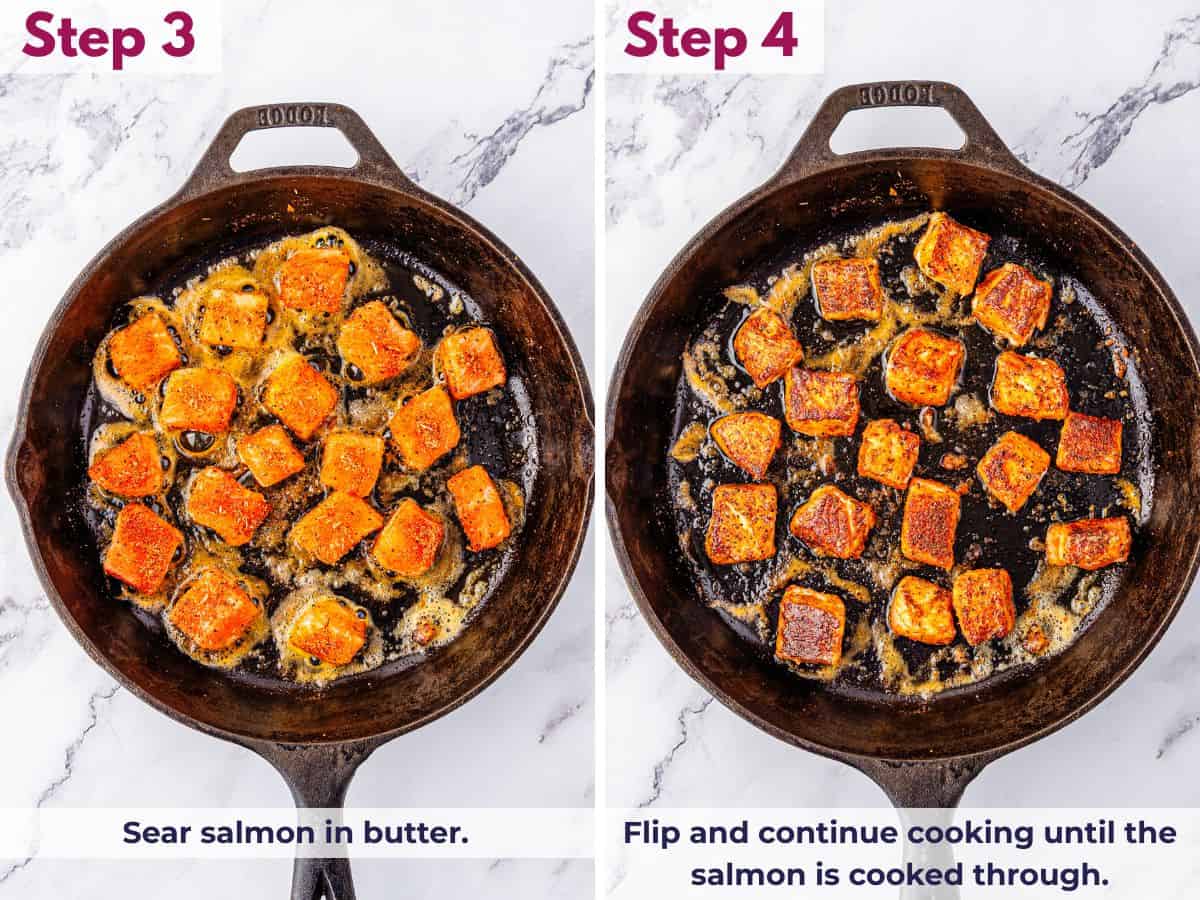 Step 3

LODGE

Sear salmon in butter.

Step 4

LODGE

Flip and continue cooking until the salmon is cooked through.