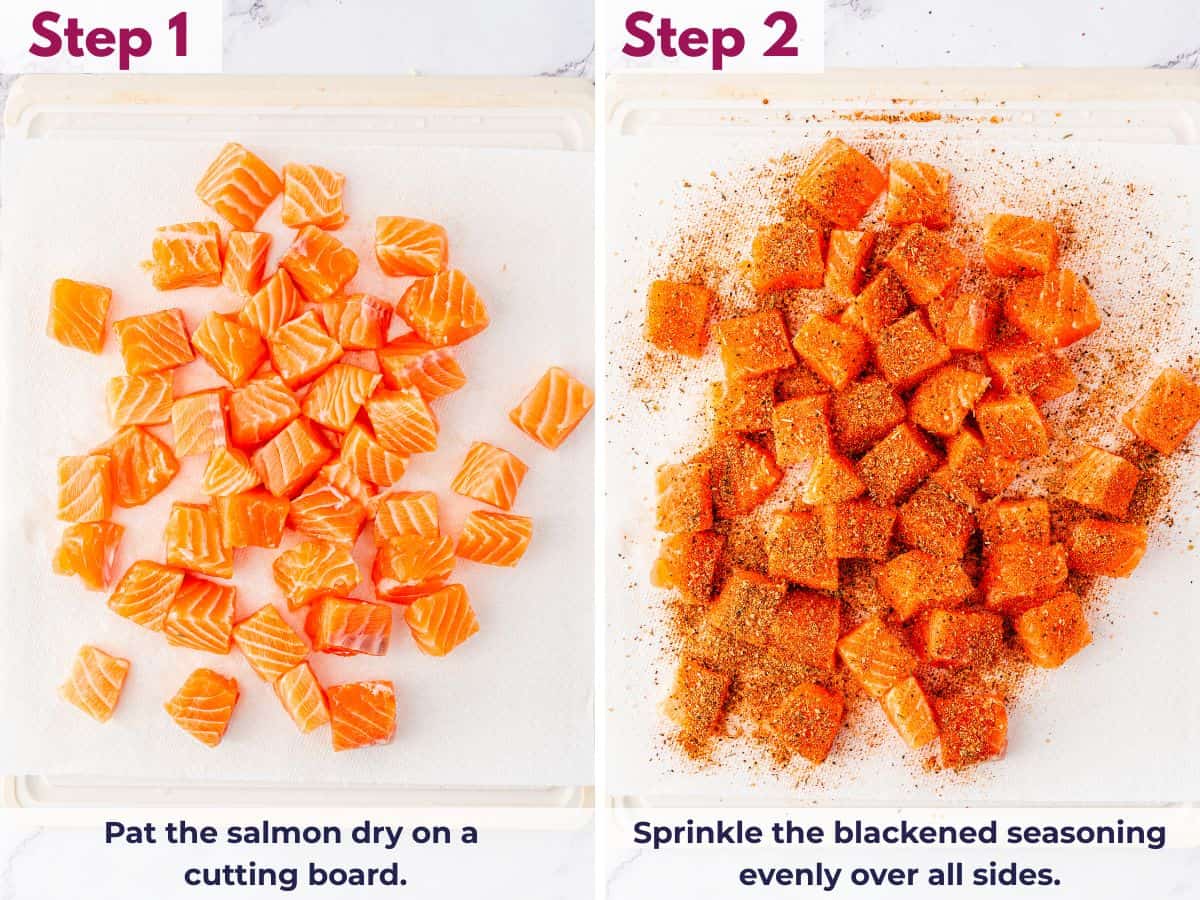 Step 1

Pat the salmon dry on a cutting board.

Step 2

Sprinkle the blackened seasoning evenly over all sides.