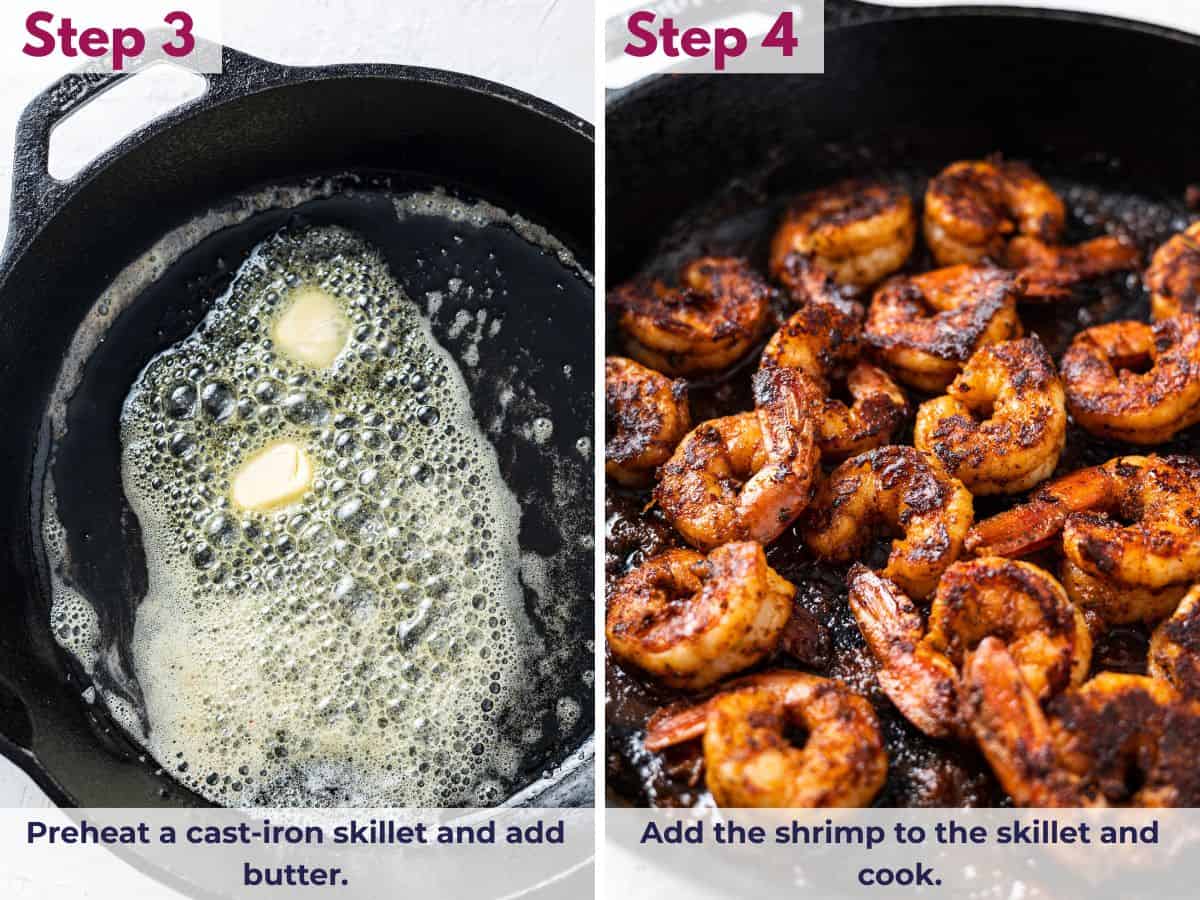 Step 3

Preheat a cast-iron skillet and add butter.

Step 4

Add the shrimp to the skillet and cook.