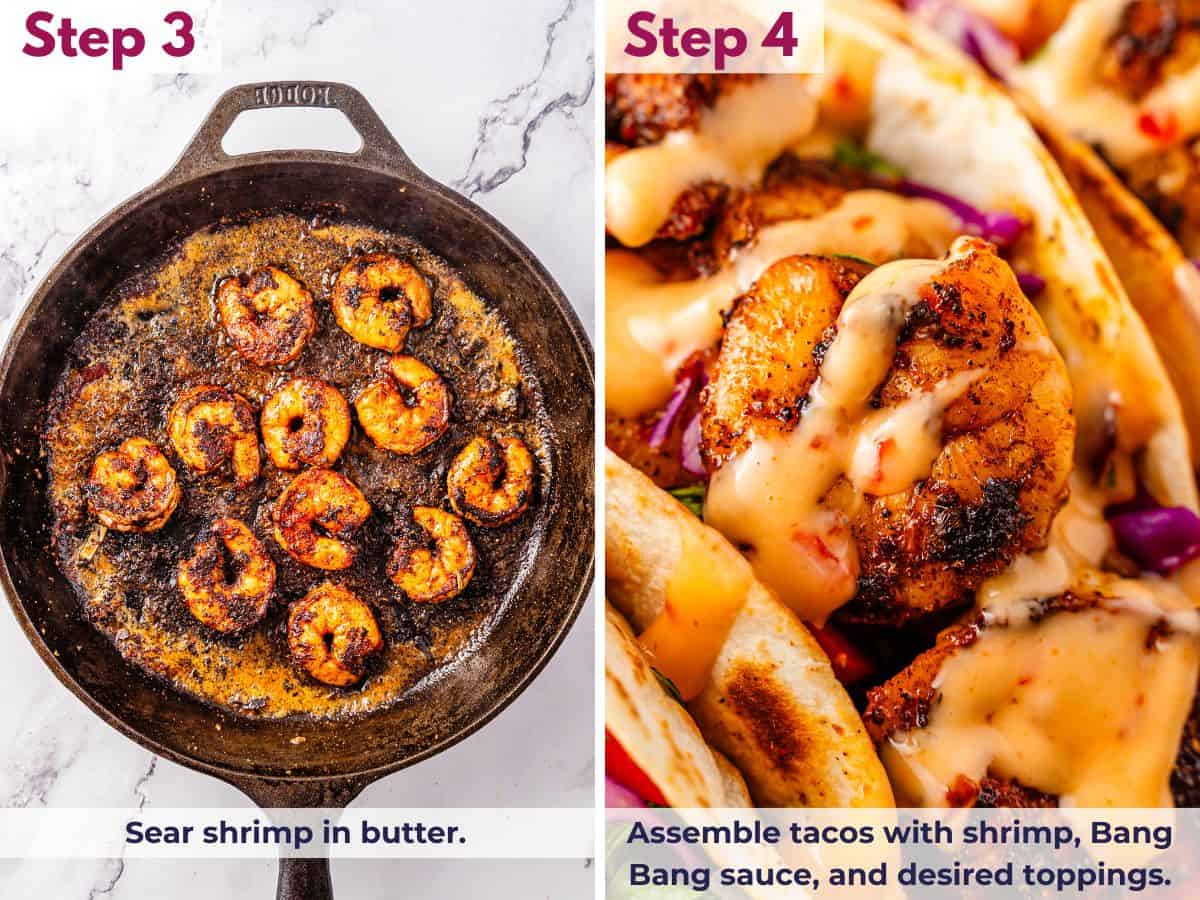 Step 3

LODGE

Sear shrimp in butter.

Step 4

Assemble tacos with shrimp, Bang Bang sauce, and desired toppings.