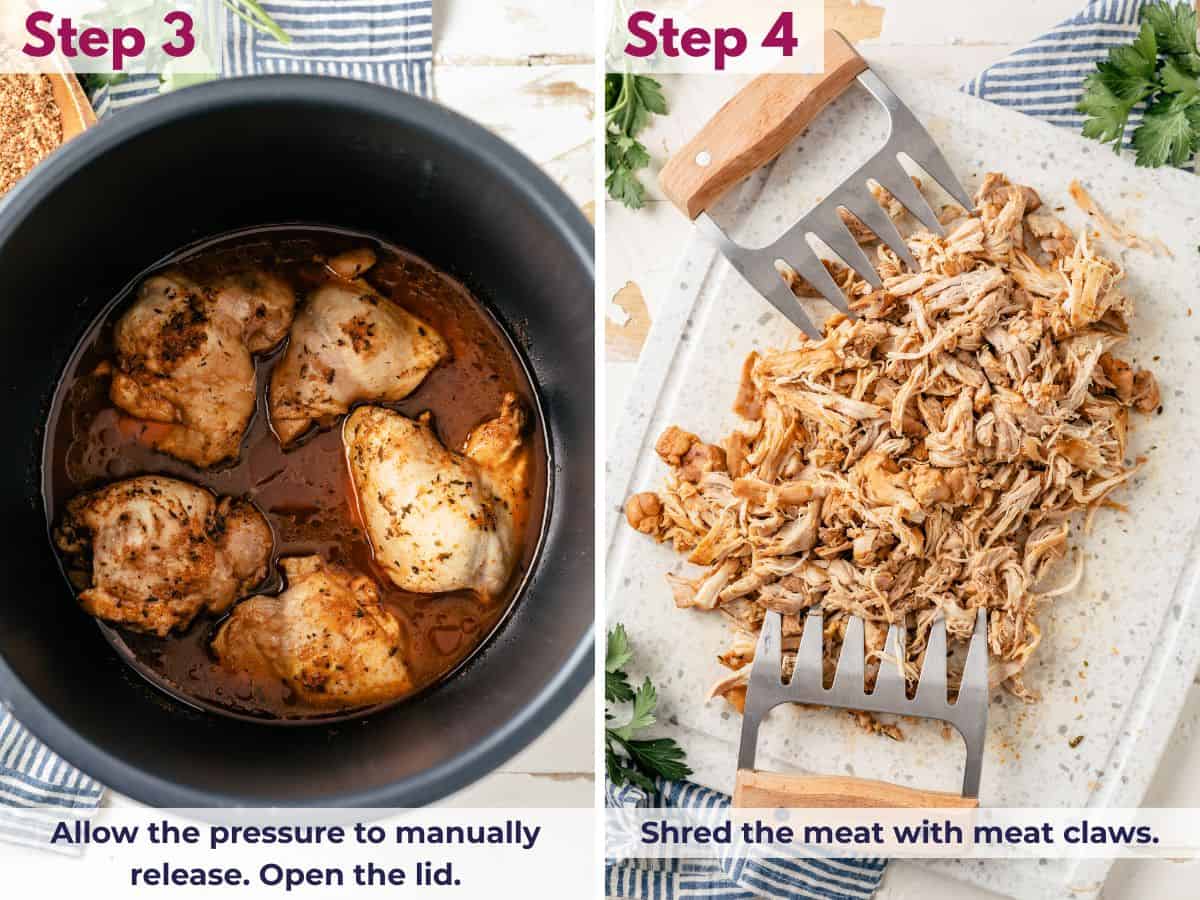 Step 3

Allow the pressure to manually release. Open the lid.

Step 4

Shred the meat with meat claws.