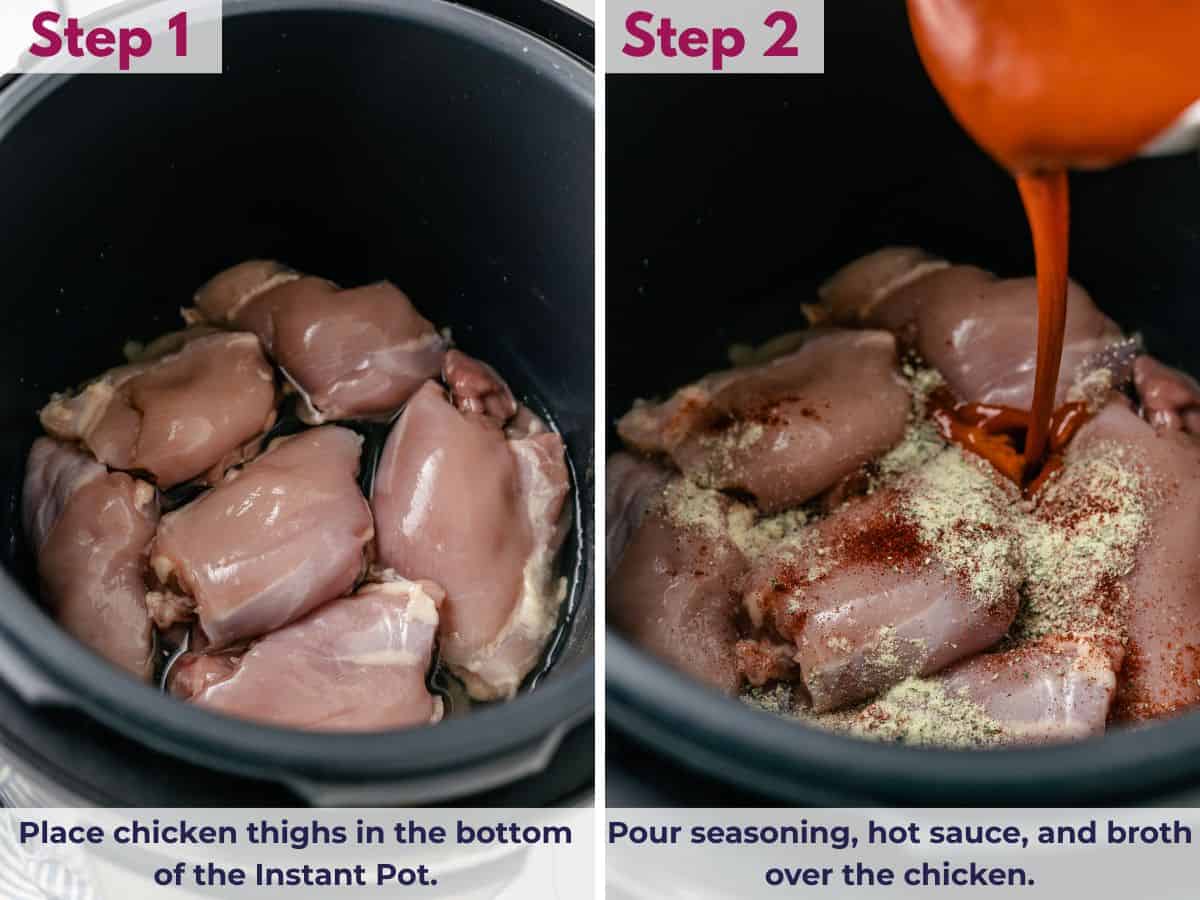 Step 1

Place chicken thighs in the bottom of the Instant Pot.

Step 2

Pour seasoning, hot sauce, and broth over the chicken.