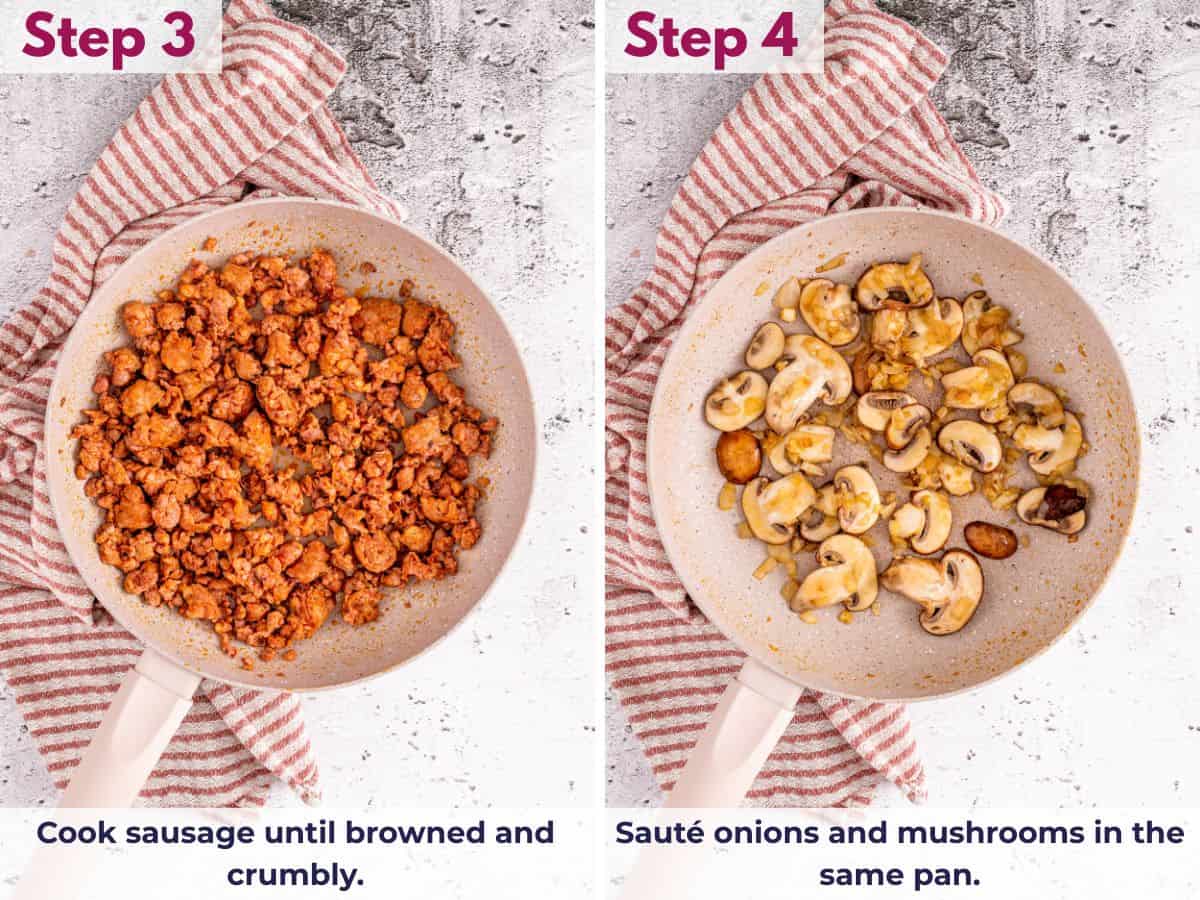 Step 3

Cook sausage until browned and crumbly.

Step 4

Sauté onions and mushrooms in the same pan.