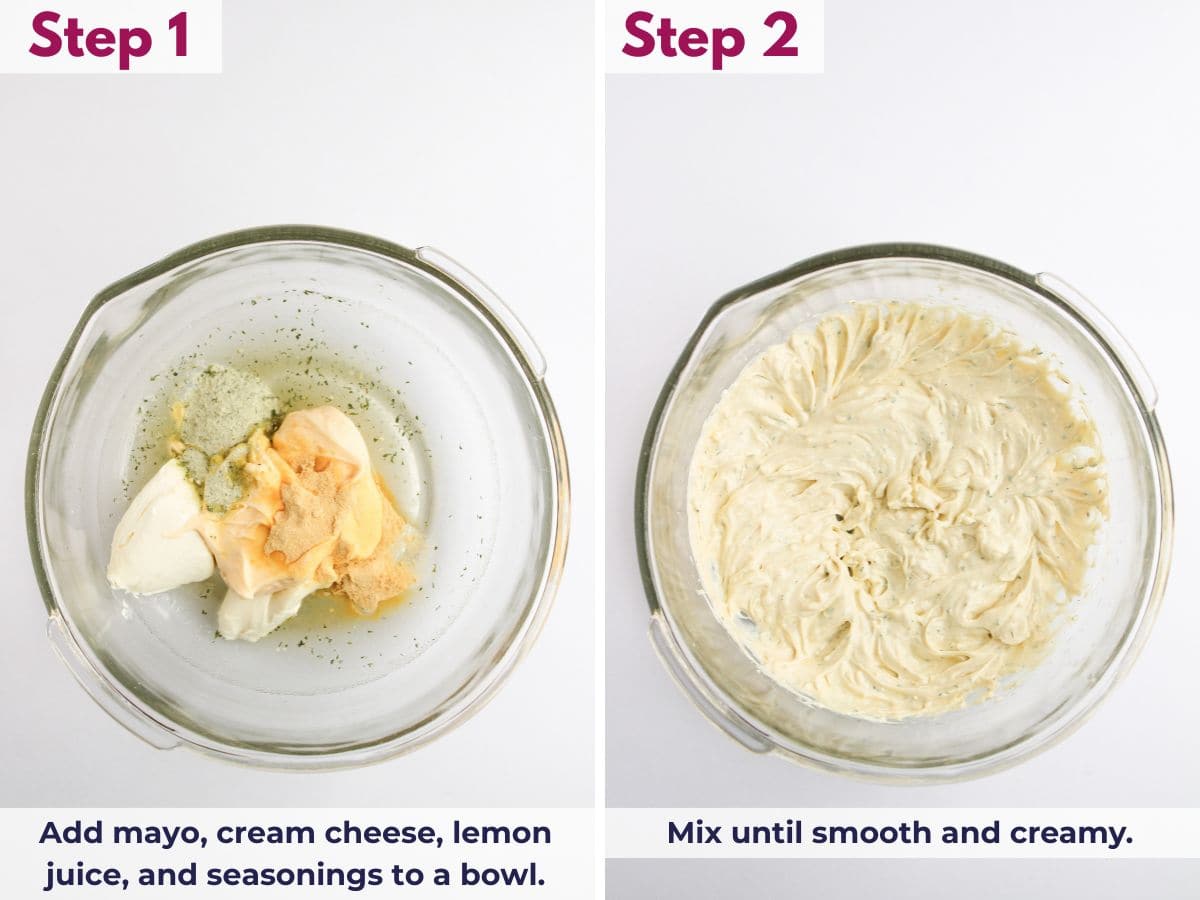 Step 1

Add mayo, cream cheese, lemon juice, and seasonings to a bowl.

Step 2

Mix until smooth and creamy.