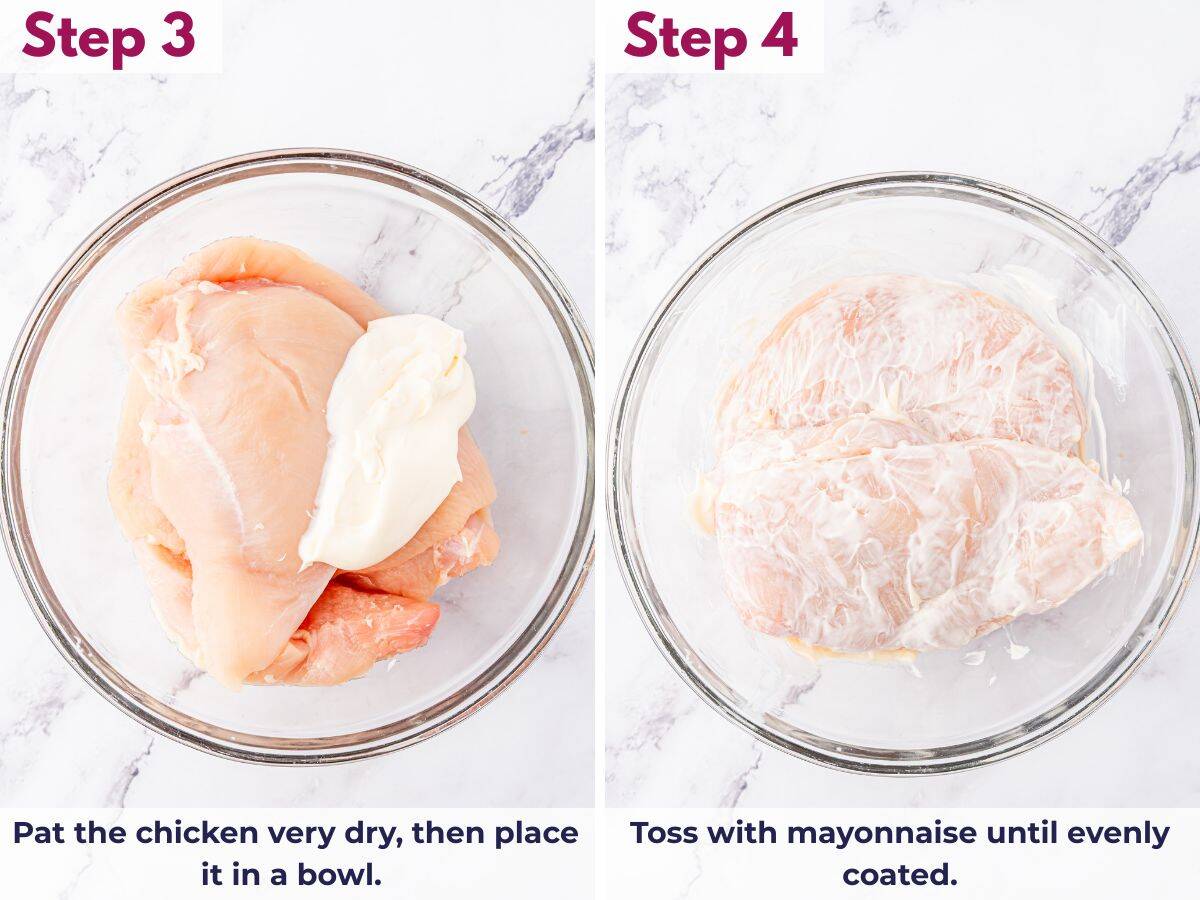 Step 3

Pat the chicken very dry, then place it in a bowl.

Step 4

Toss with mayonnaise until evenly coated.