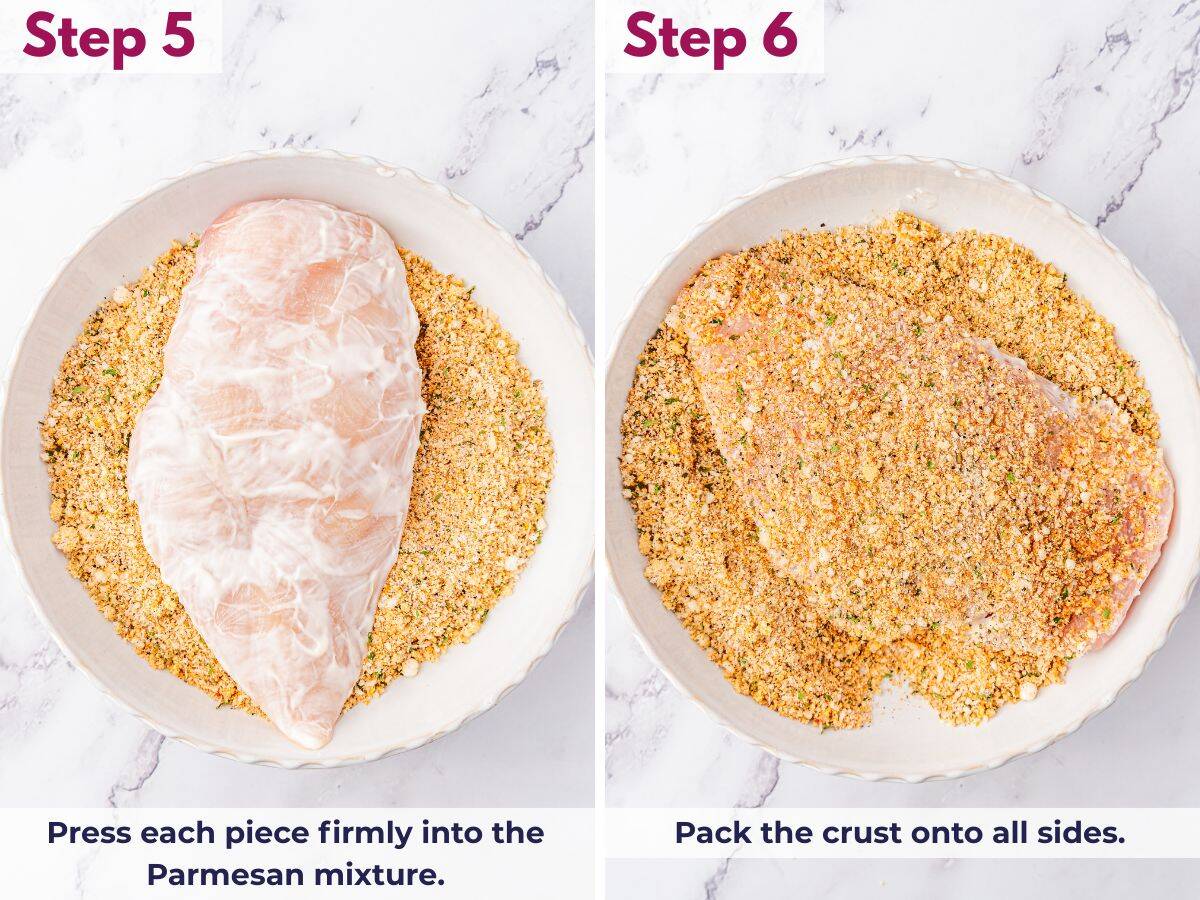 Step 5

Press each piece firmly into the Parmesan mixture.

Step 6

Pack the crust onto all sides.