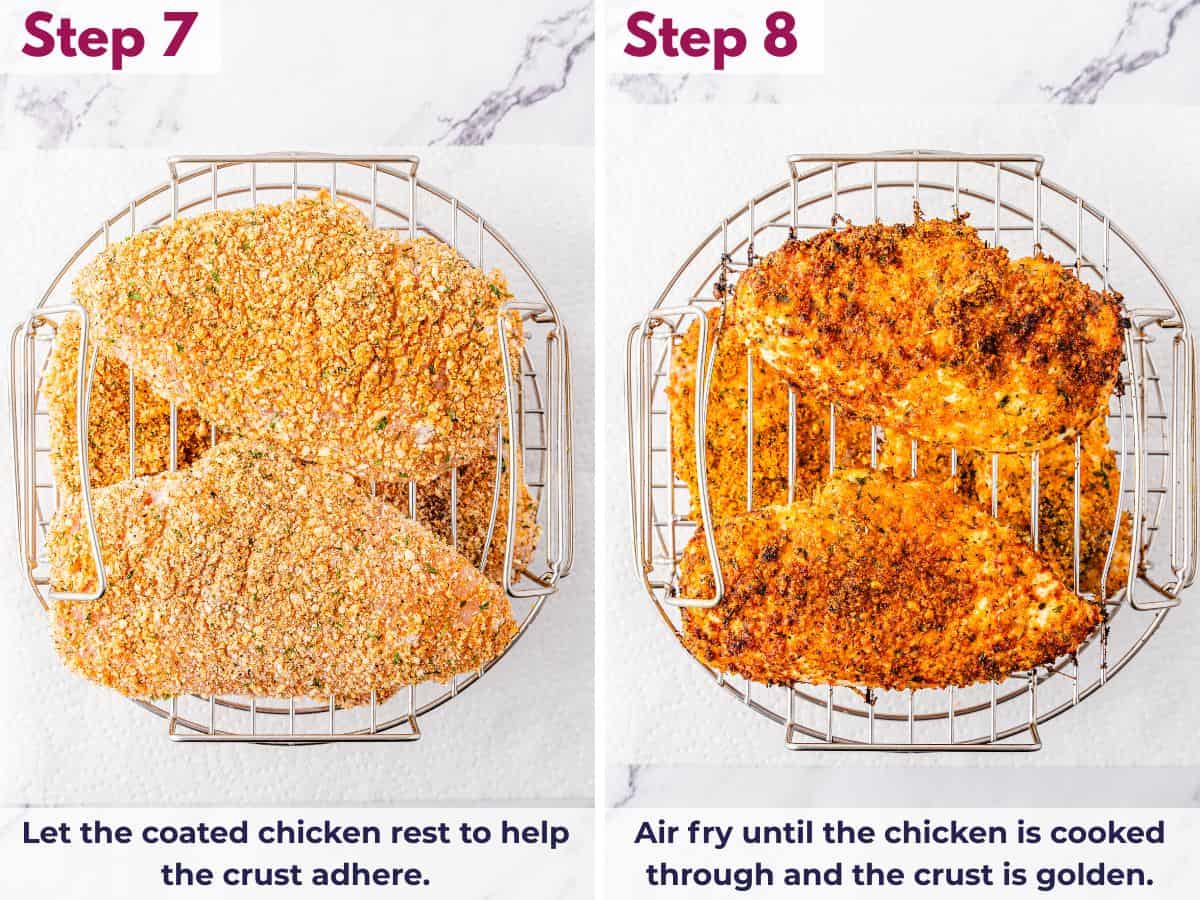 Step 7

Let the coated chicken rest to help the crust adhere.

Step 8

Air fry until the chicken is cooked through and the crust is golden.