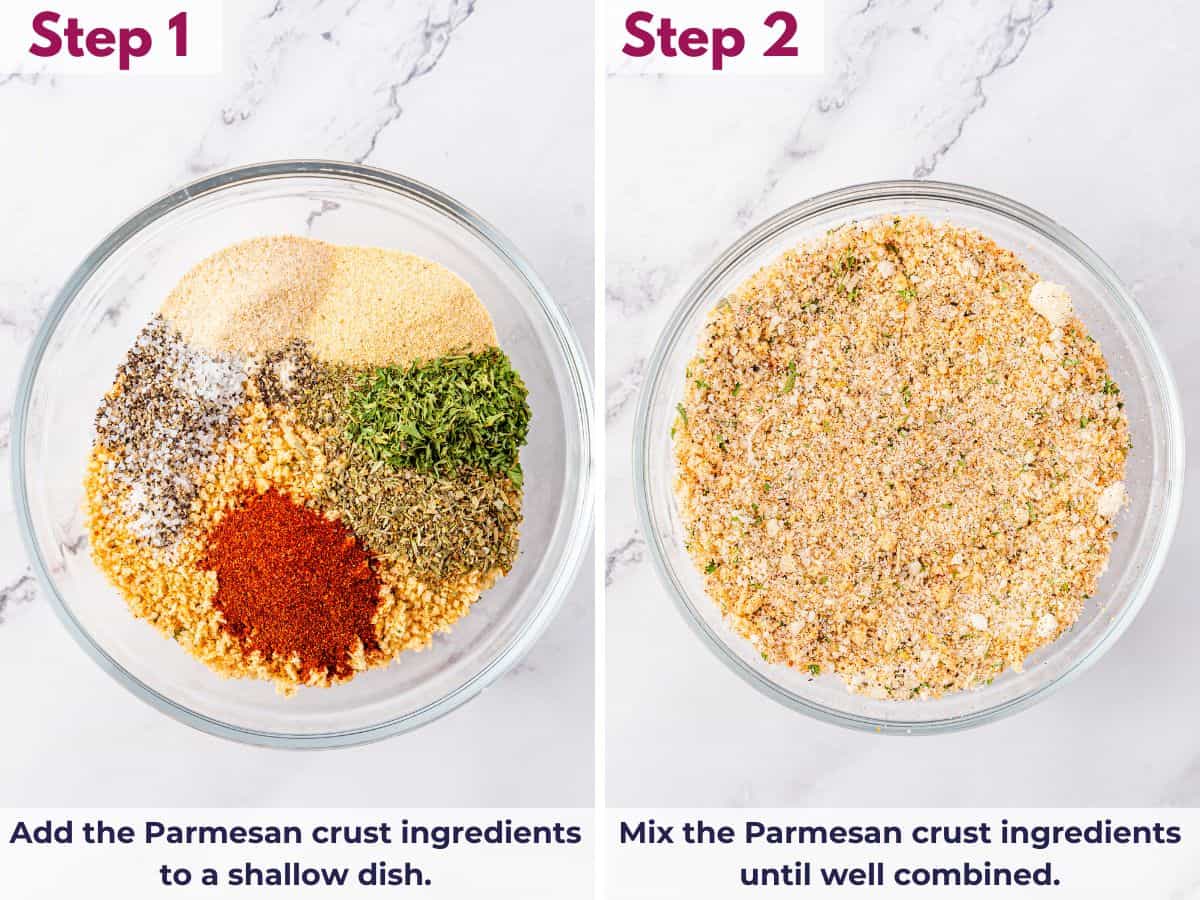 Step 1

Add the Parmesan crust ingredients to a shallow dish.

Step 2

Mix the Parmesan crust ingredients until well combined.