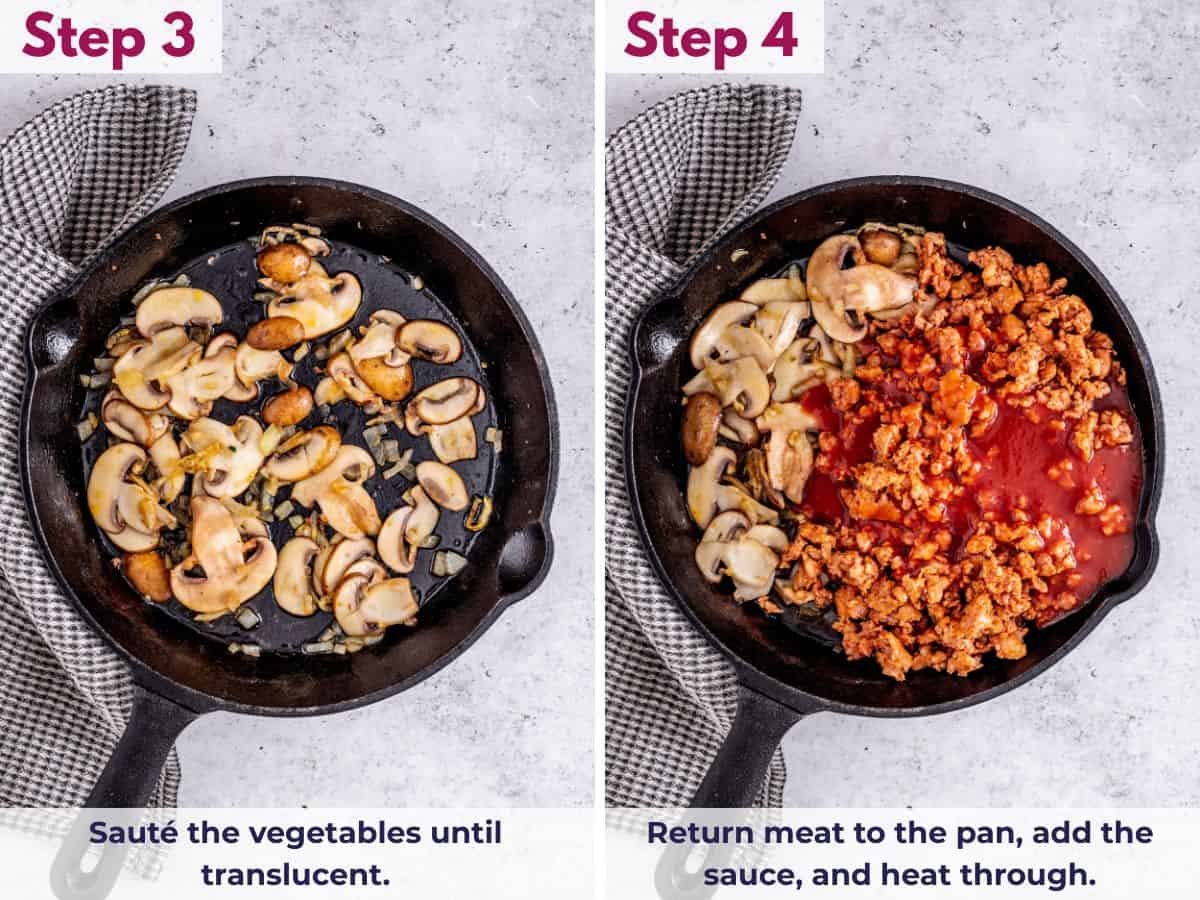 Step 3

Sauté the vegetables until translucent.

Step 4

Return meat to the pan, add the sauce, and heat through.