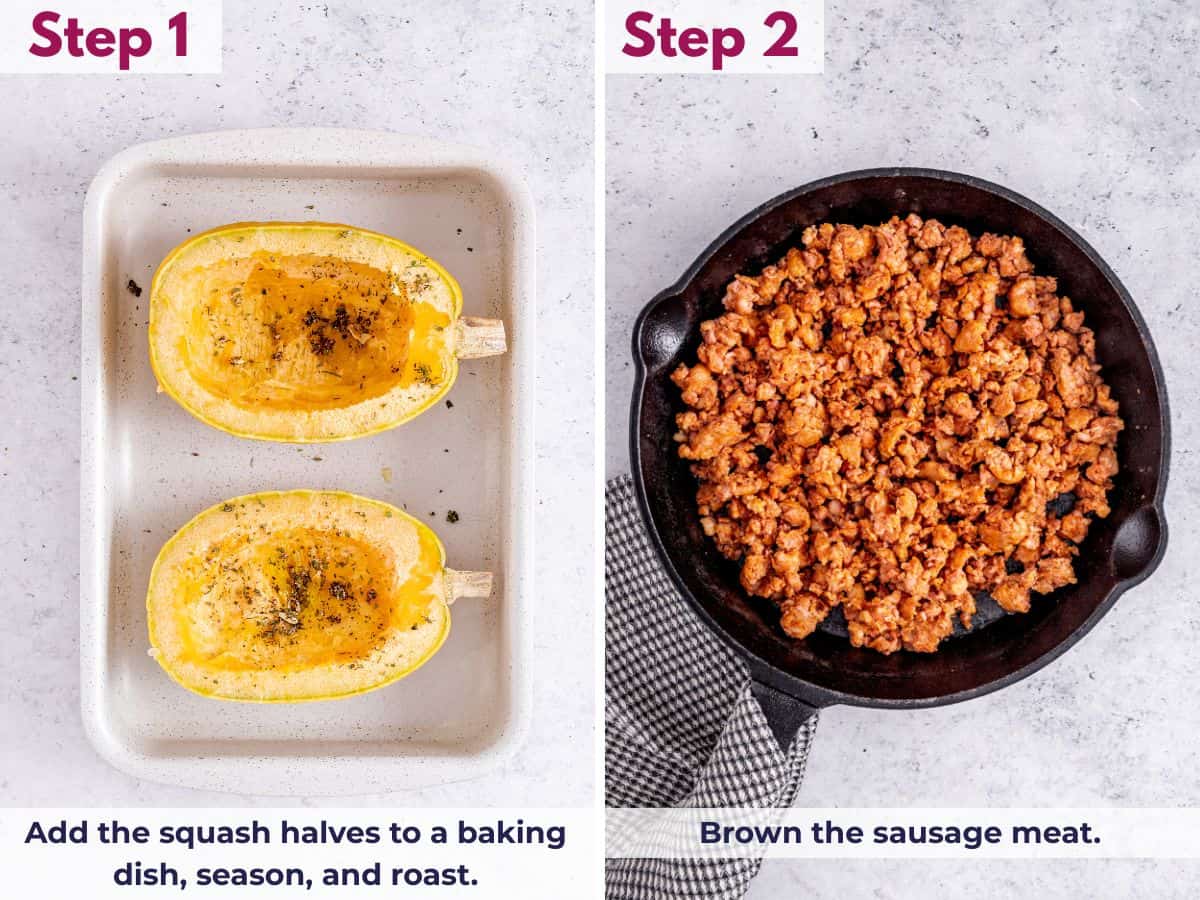 Step 1

Add the squash halves to a baking dish, season, and roast.

Step 2

Brown the sausage meat.